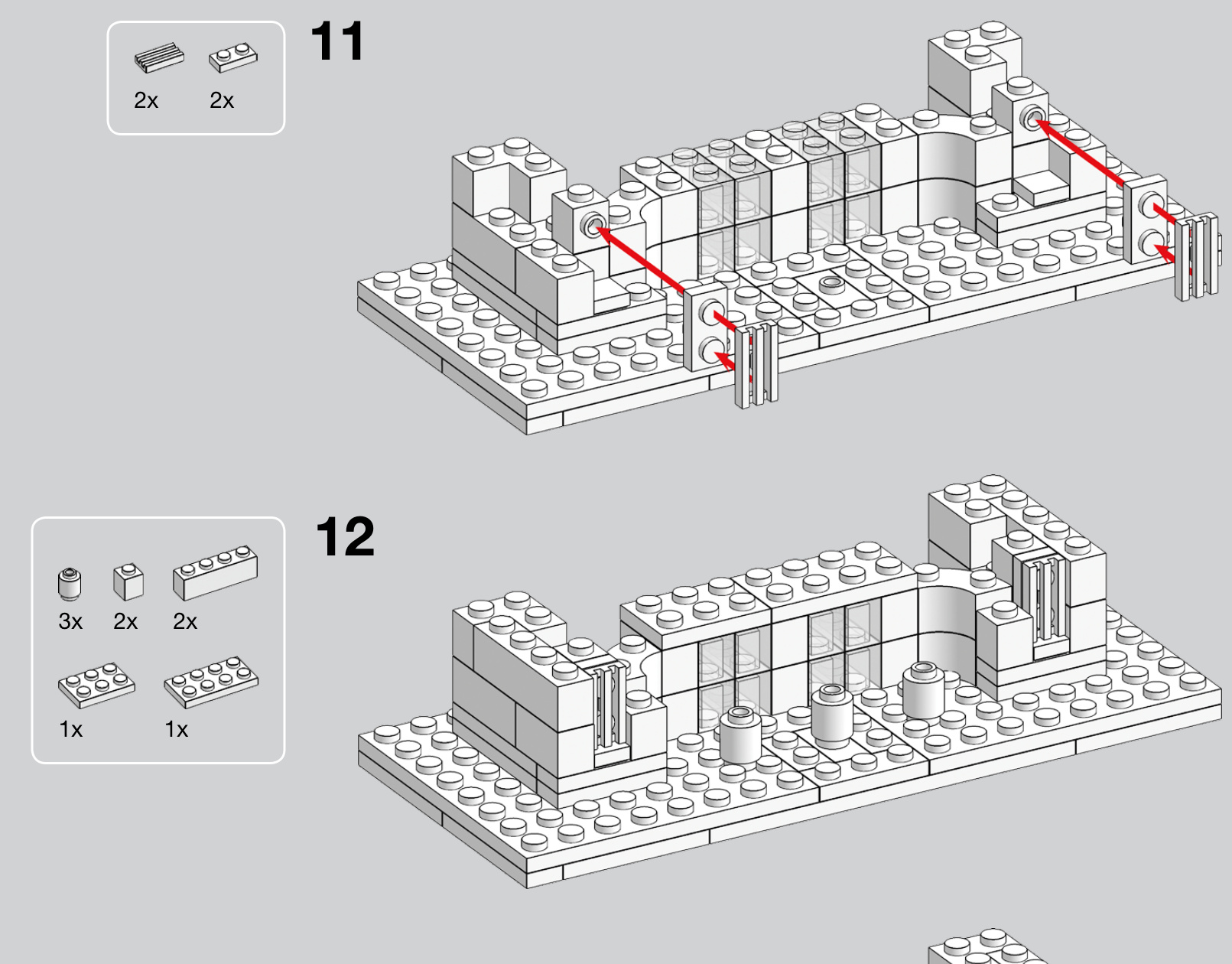 2x 2x

11

3x 2x 2x

1x 1x

12