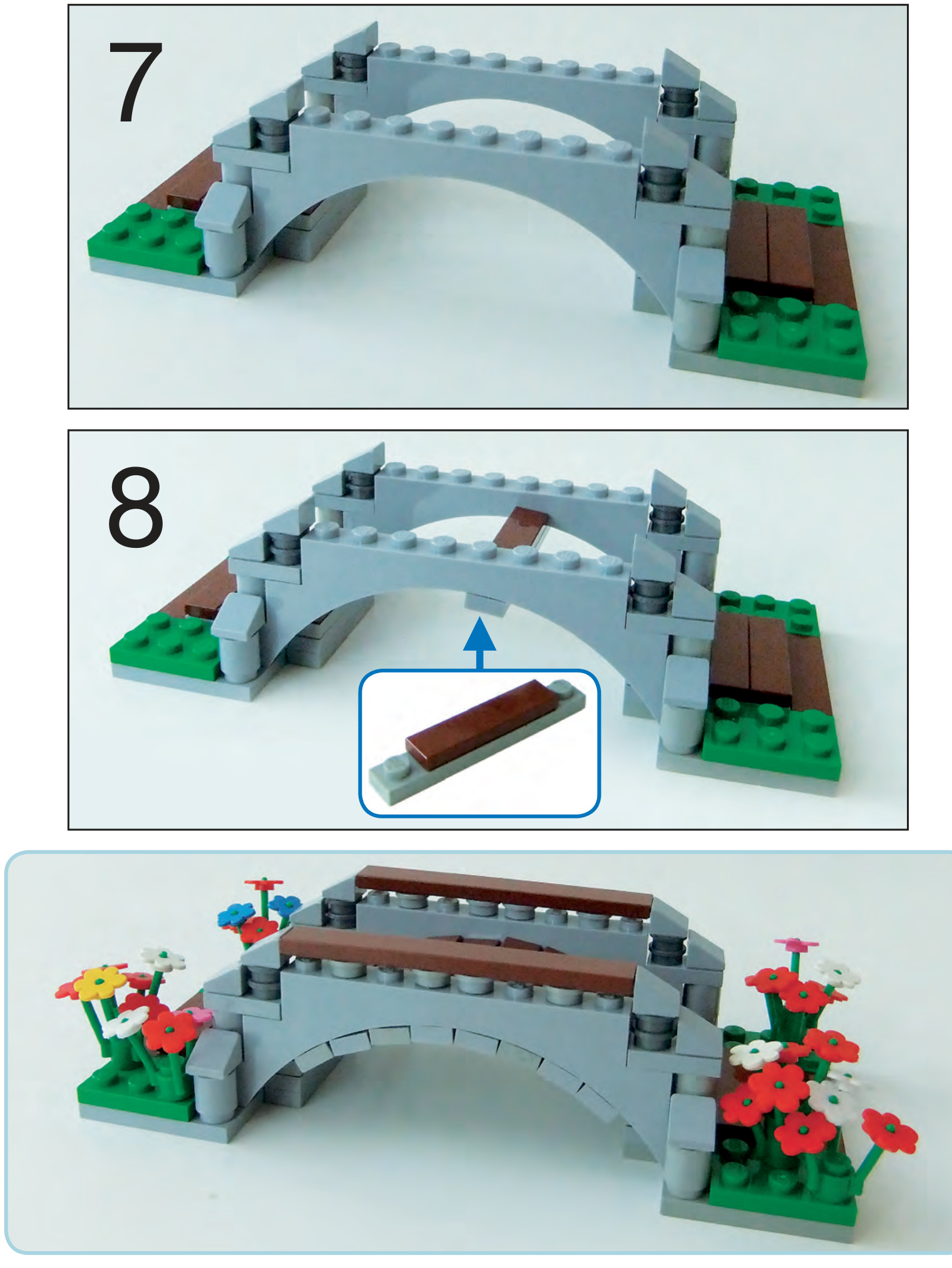 7

8