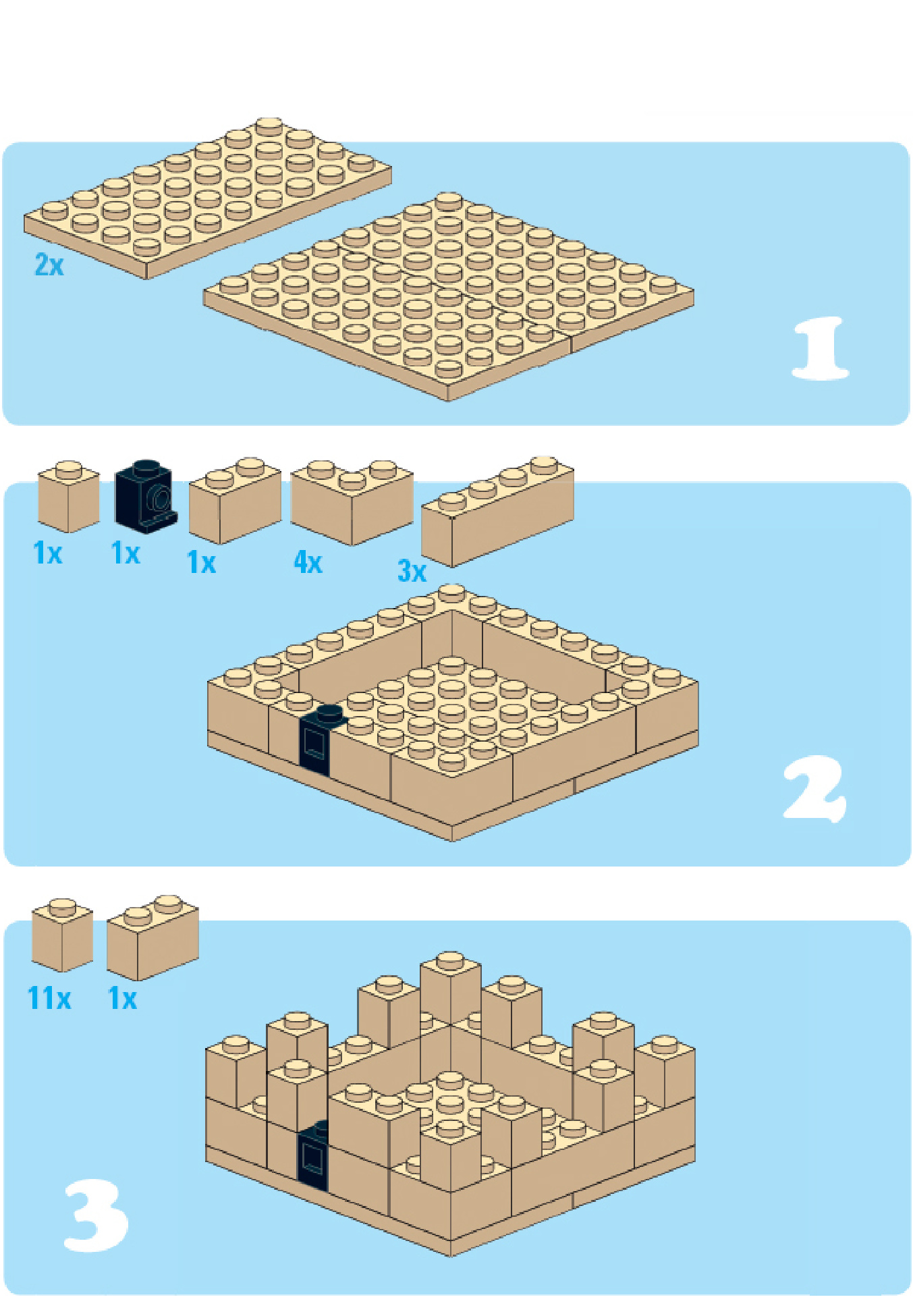 2x

1

1x
1x
1x
4x
3x

2

11x
1x

3