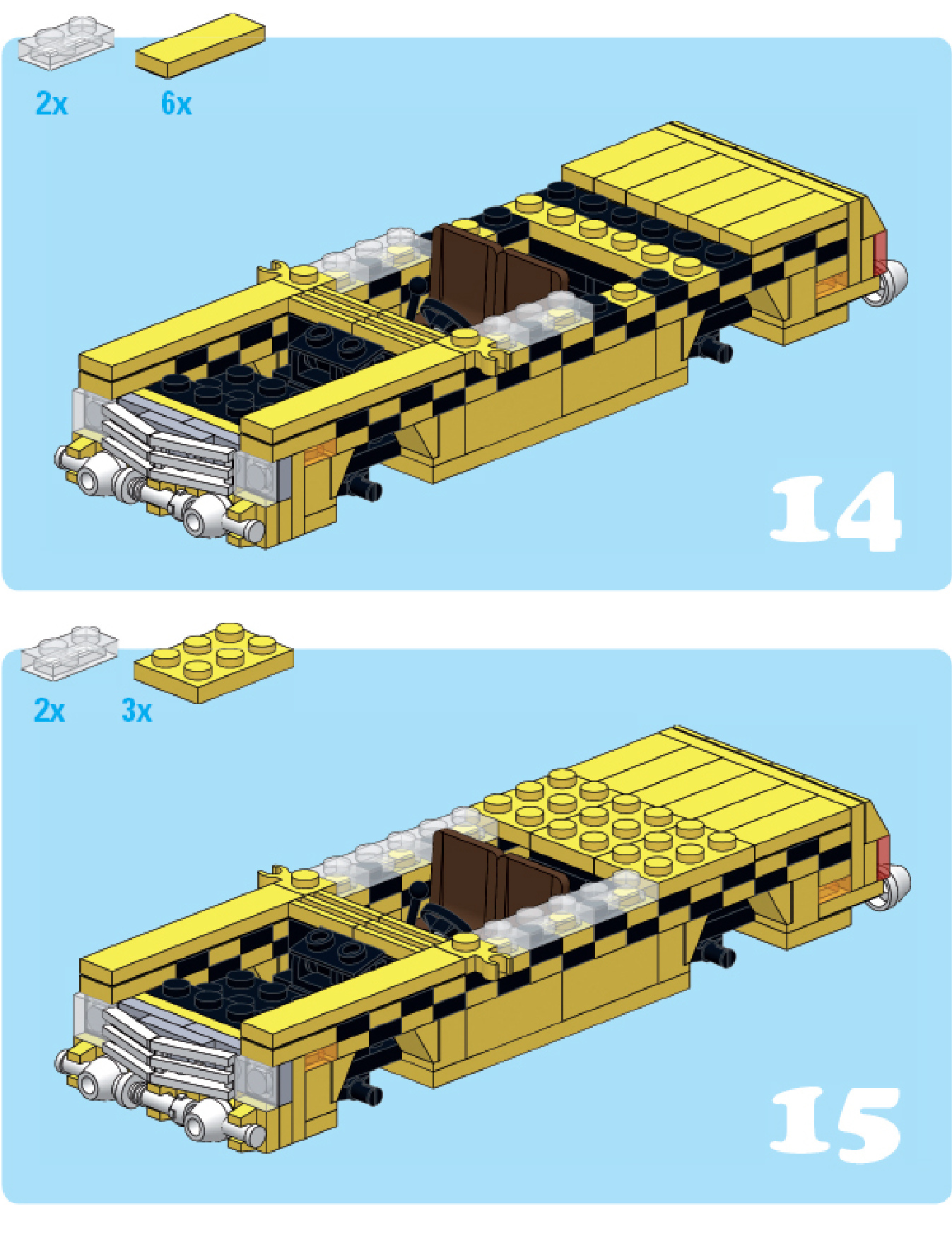 2x 6x

14

2x 3x

15