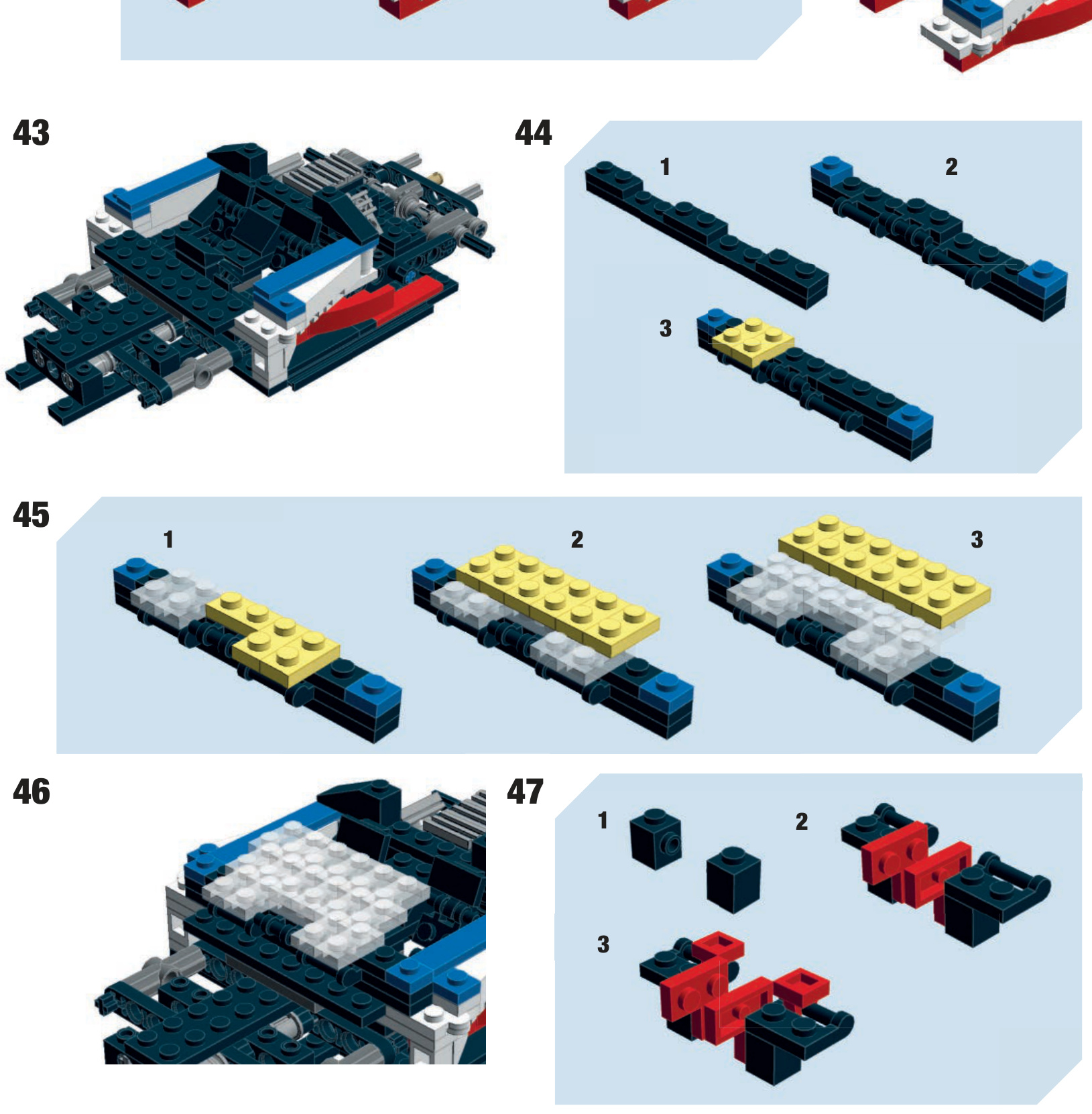 43

44

1

2

3

45

1

2

3

46

47

1

2

3