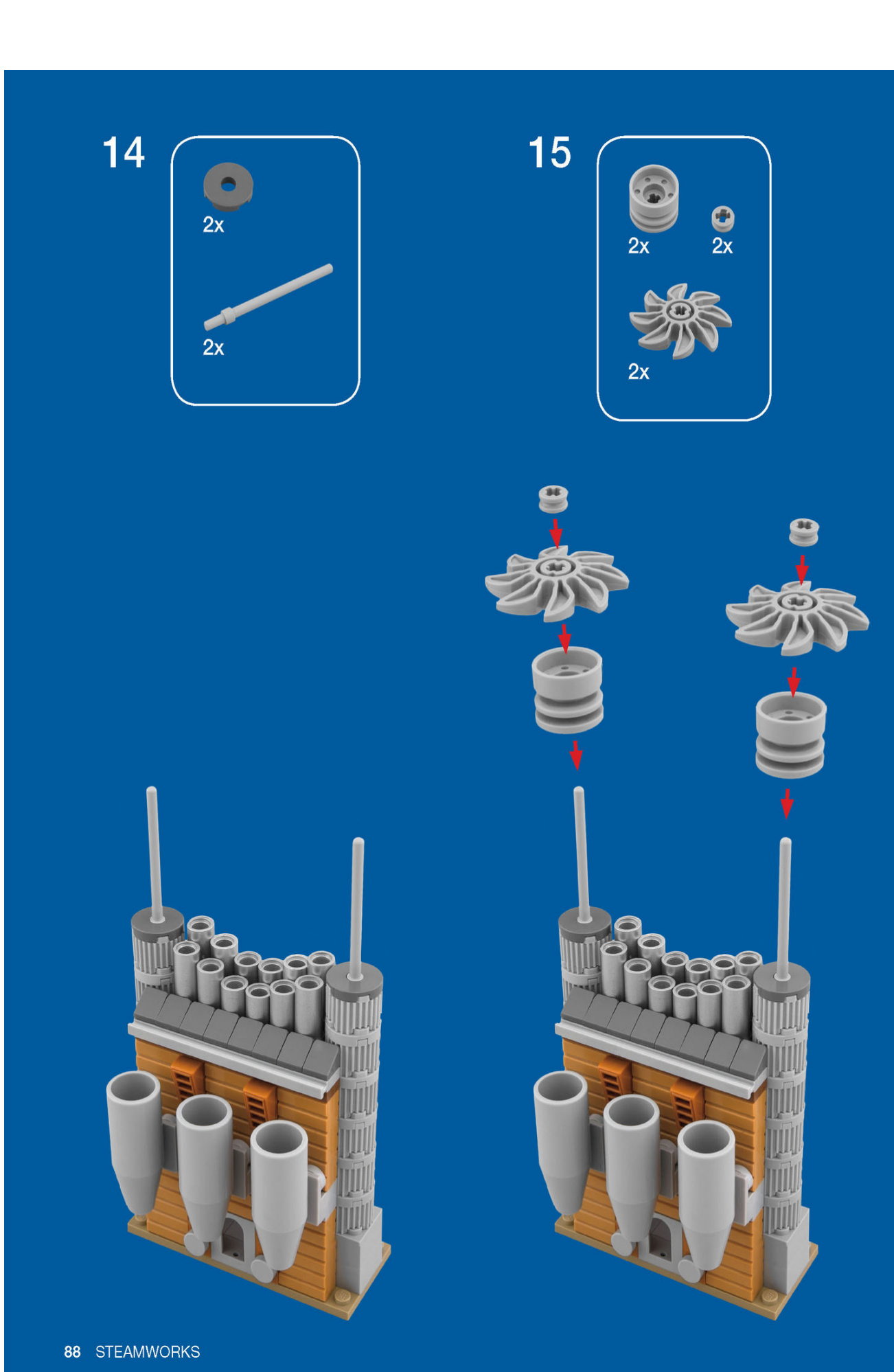 14

2x

2x

15

2x

2x

2x

88 STEAMWORKS