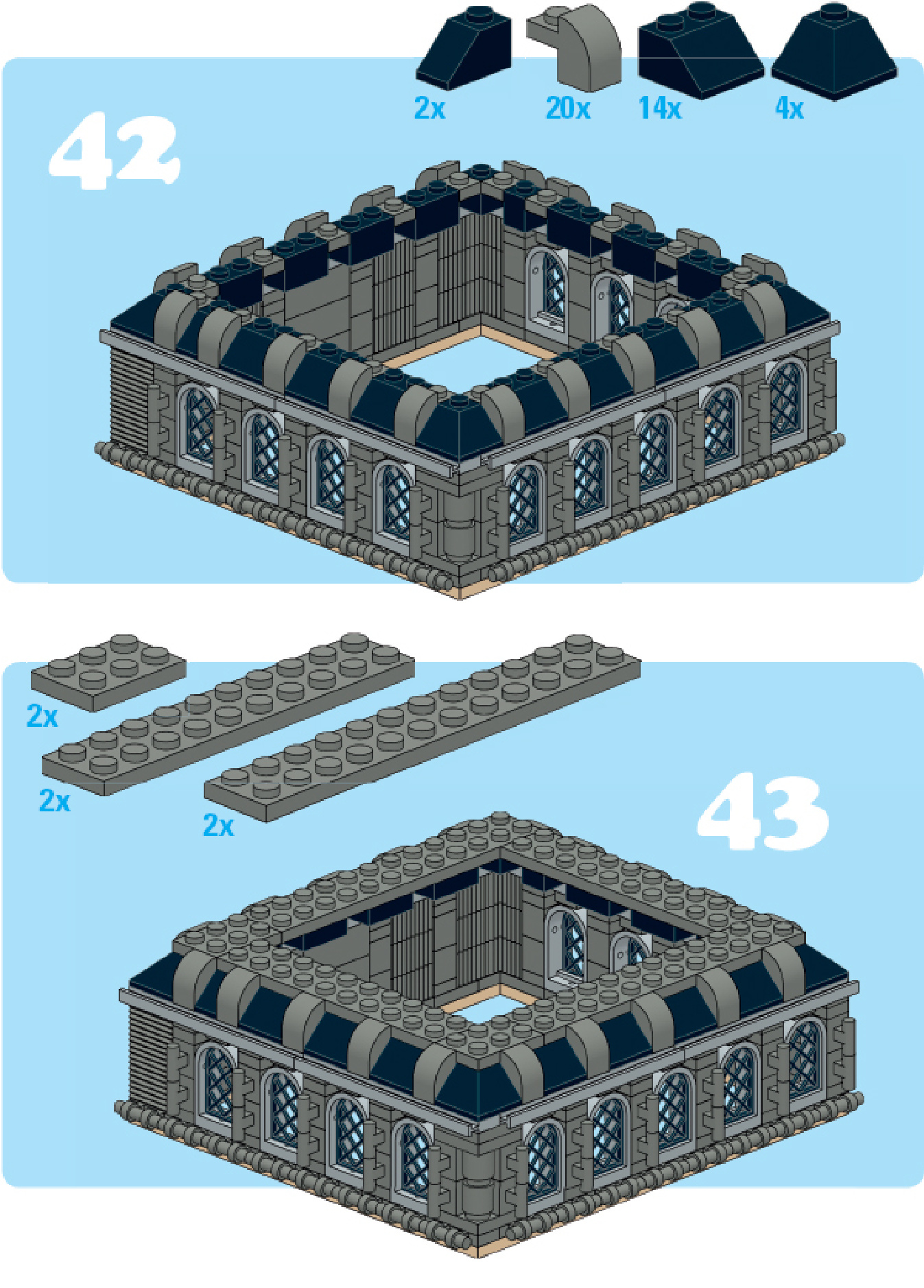 2x 20x 14x 4x

42

2x

2x

2x

43