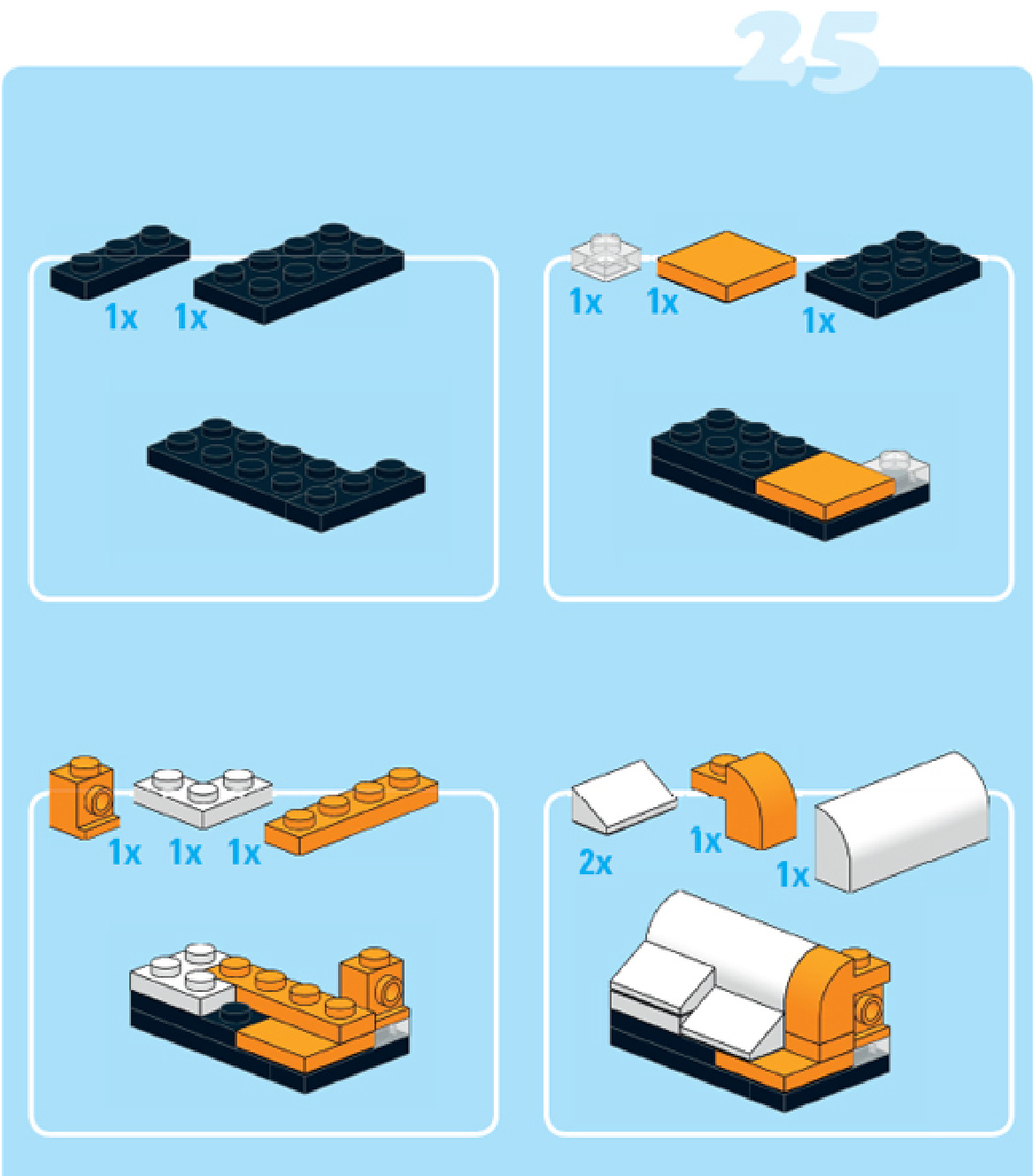 25

1x 1x

1x 1x 1x

1x 1x 1x

2x 1x 1x