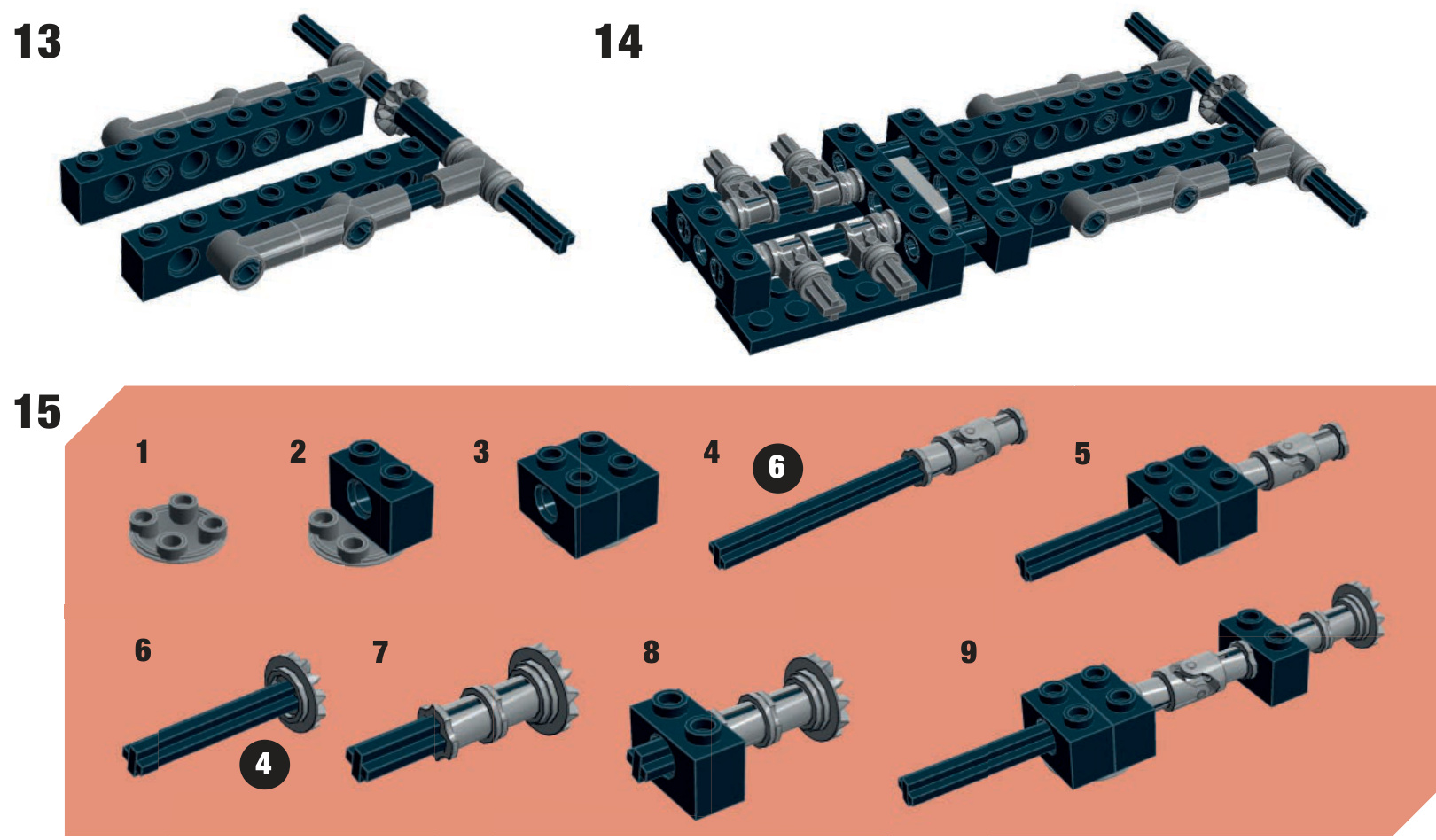 13

14

15

1

2

3

4

6

5

6

4

7

8

9