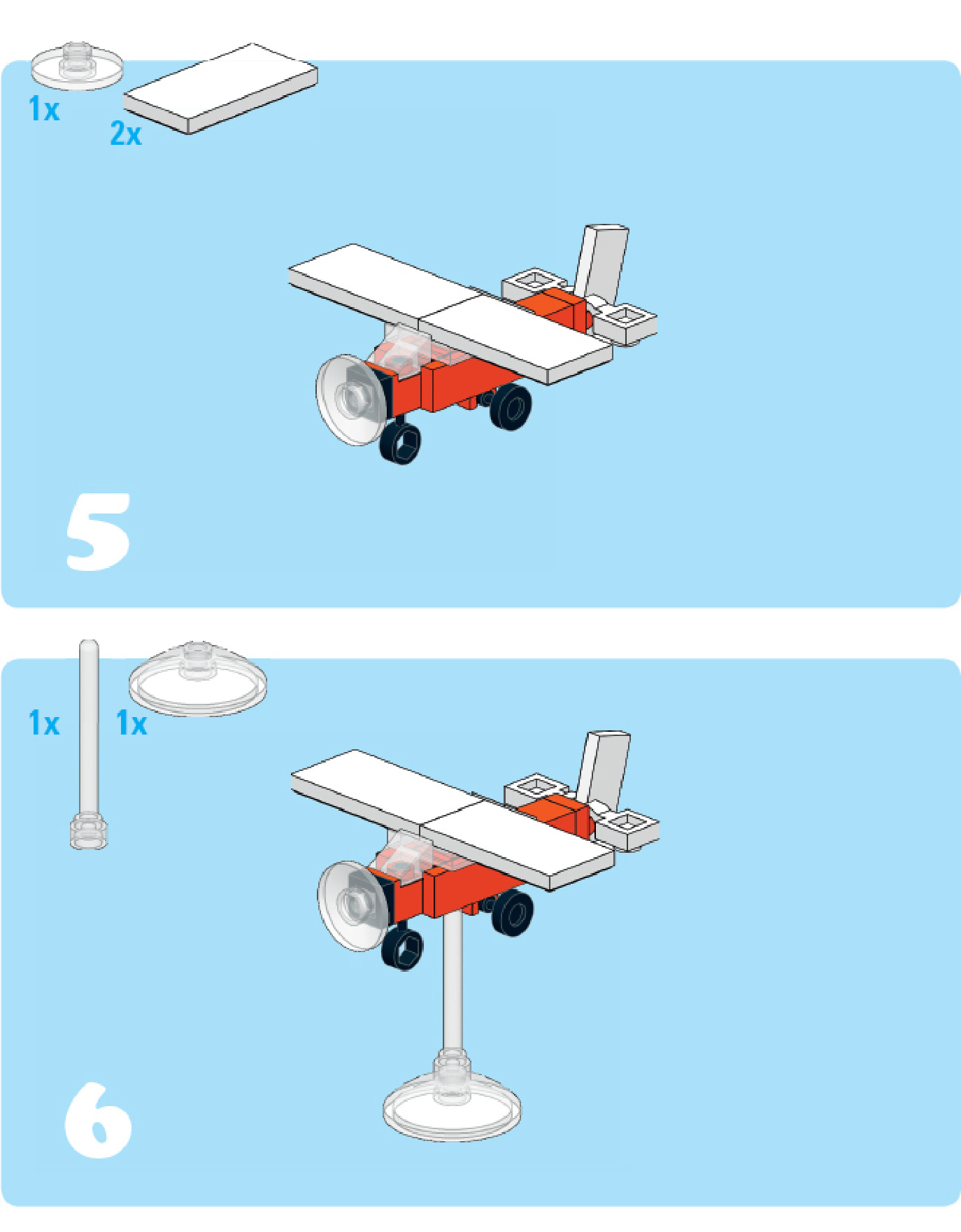 1x

2x

5

1x

1x

6