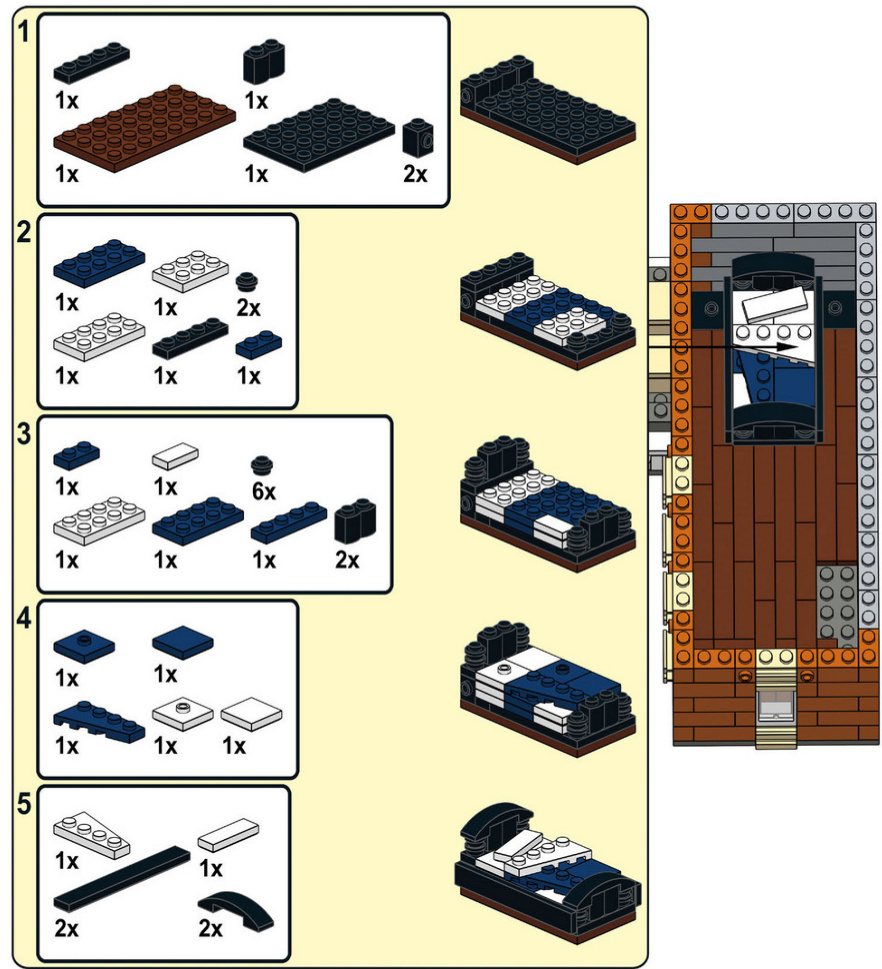 1
1x
1x
1x
1x
2x

2
1x
1x
2x
1x
1x
1x

3
1x
1x
6x
1x
1x
1x
2x

4
1x
1x
1x
1x
1x

5
1x
1x
2x
2x