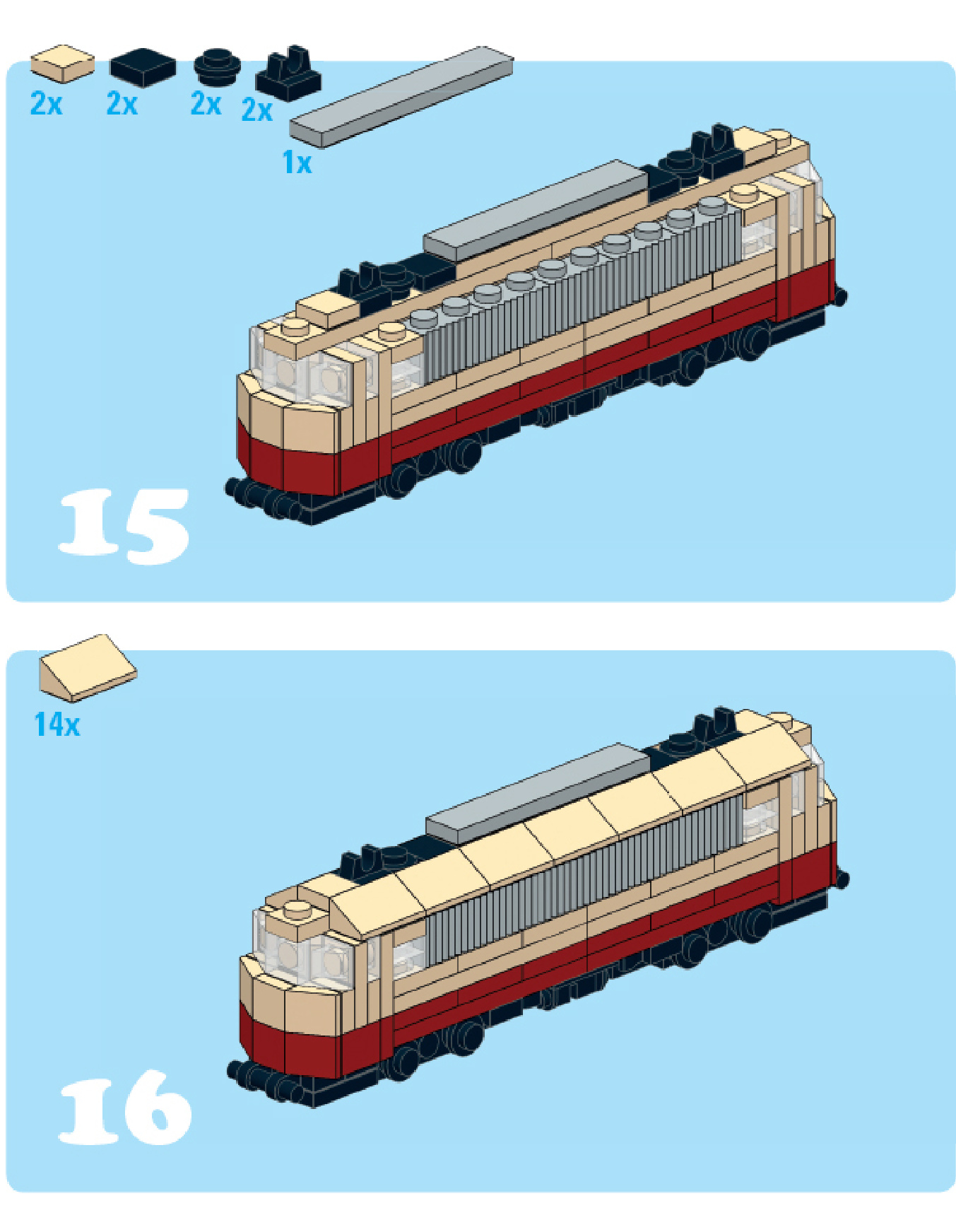 2x 2x 2x 2x

1x

15

14x

16