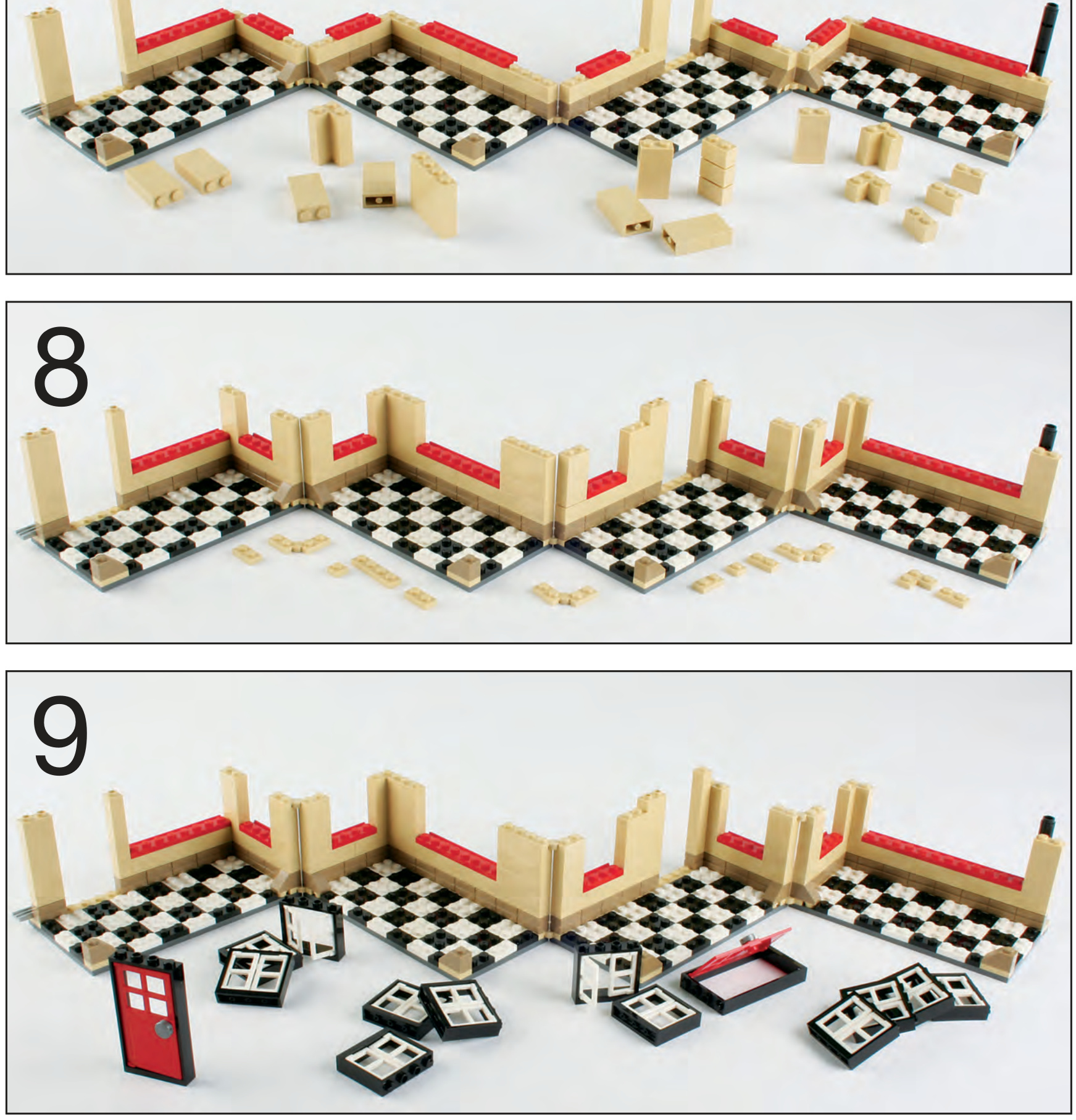 8

9