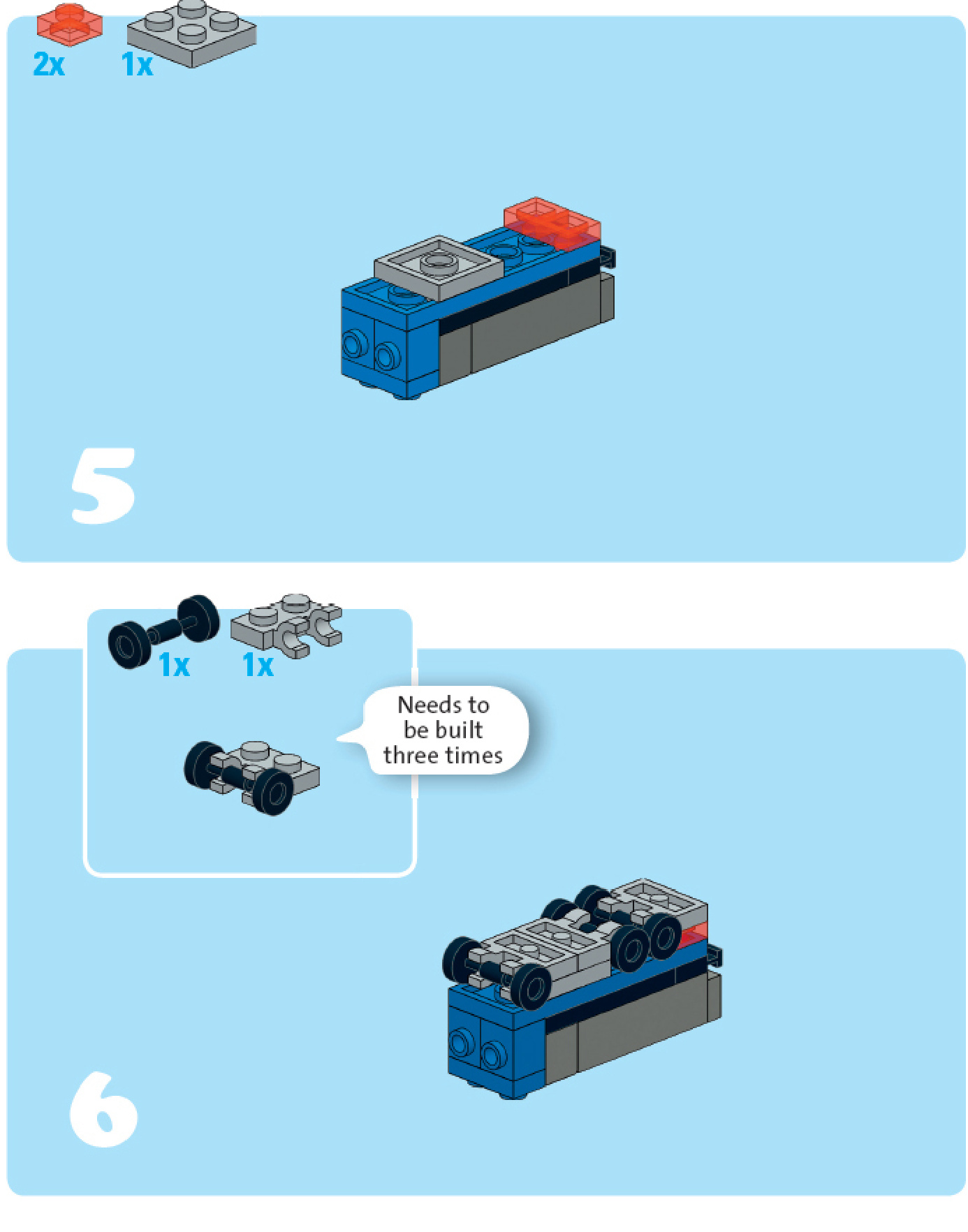 2x 1x

5

1x 1x

Needs to be built three times

6