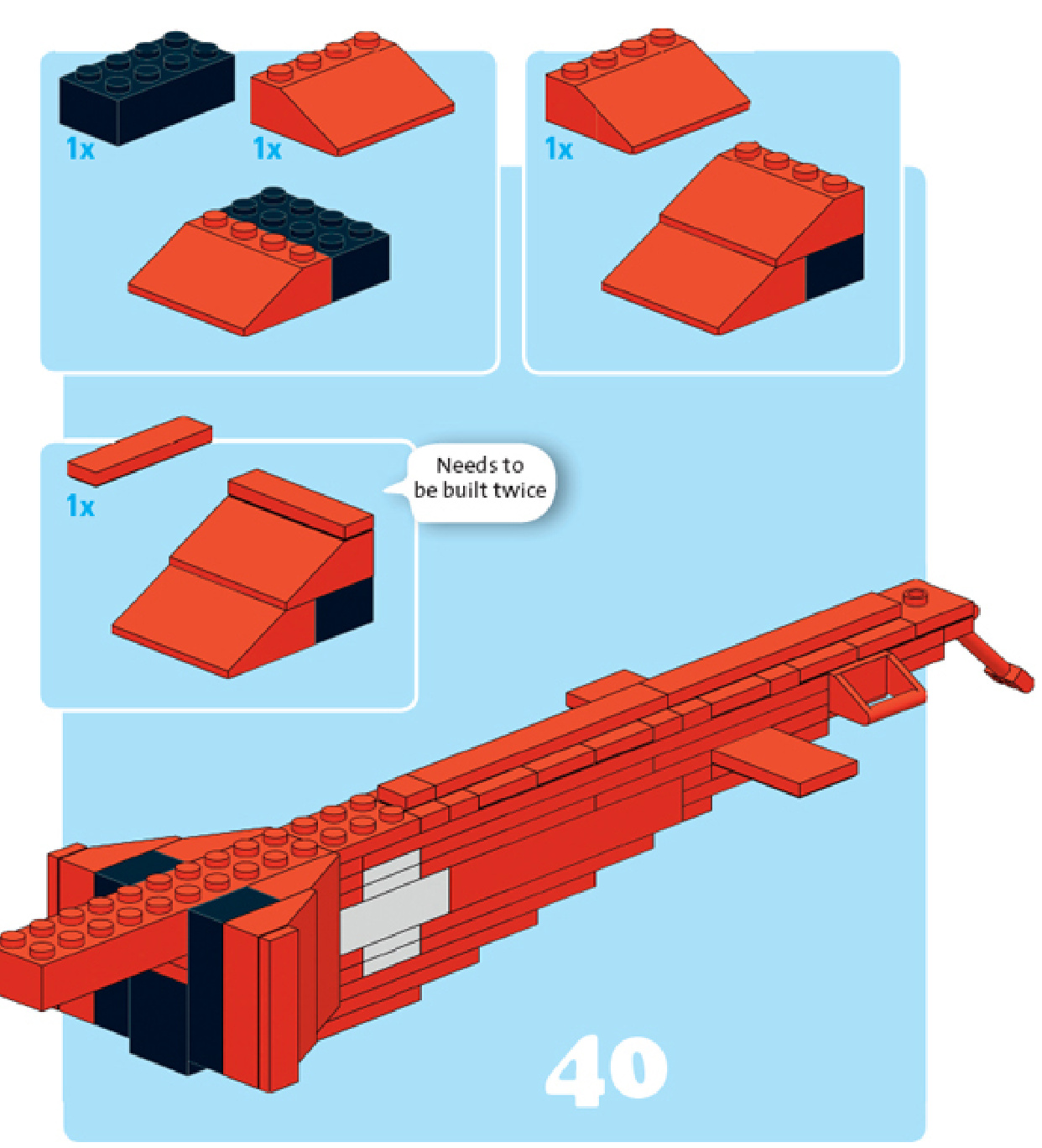 1x
1x
1x
1x
Needs to be built twice
40