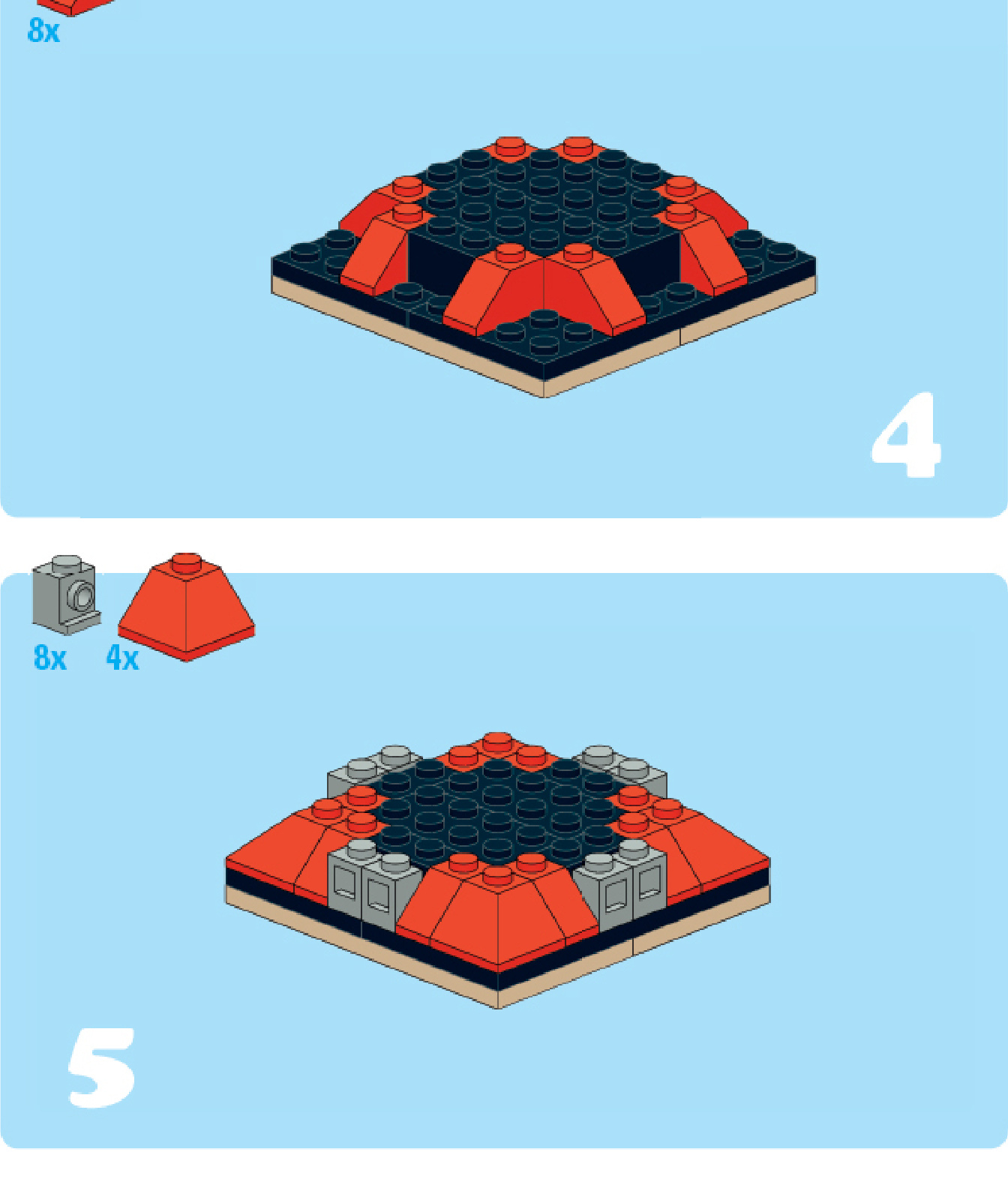 8x

4

8x 4x

5