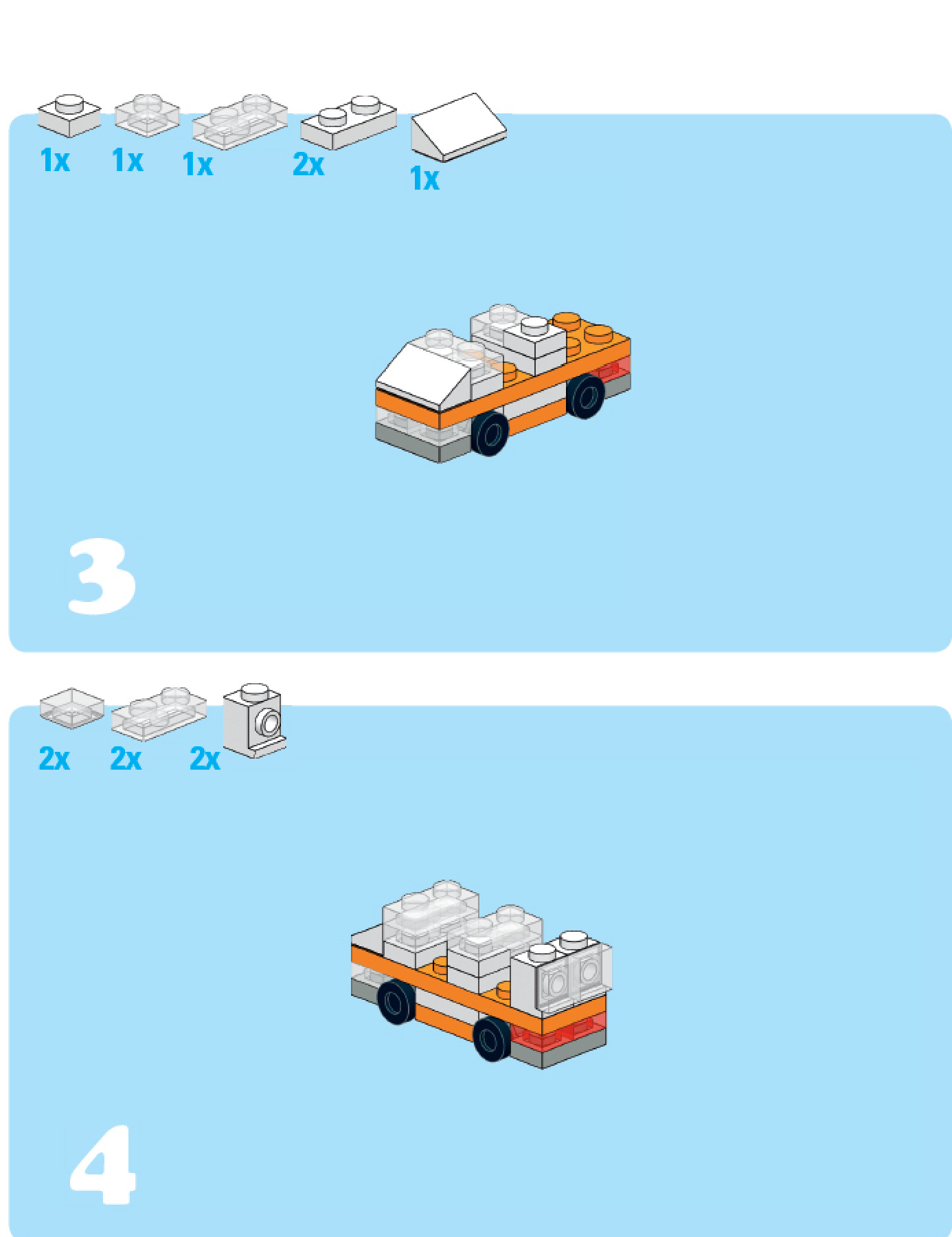 1x 1x 1x 2x 1x

3

2x 2x 2x

4