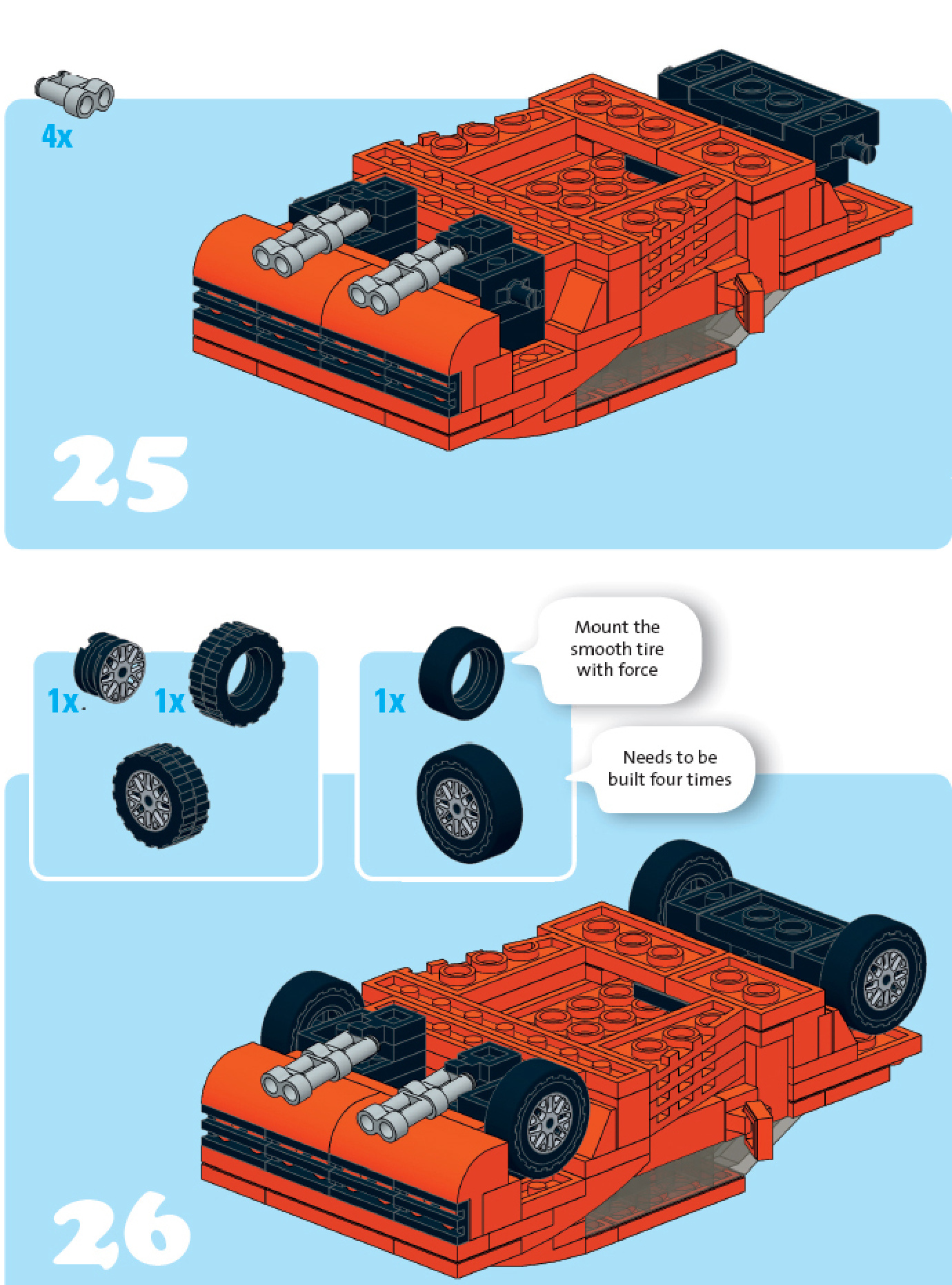 4x

25

1x

1x

1x

Mount the smooth tire with force

Needs to be built four times

26