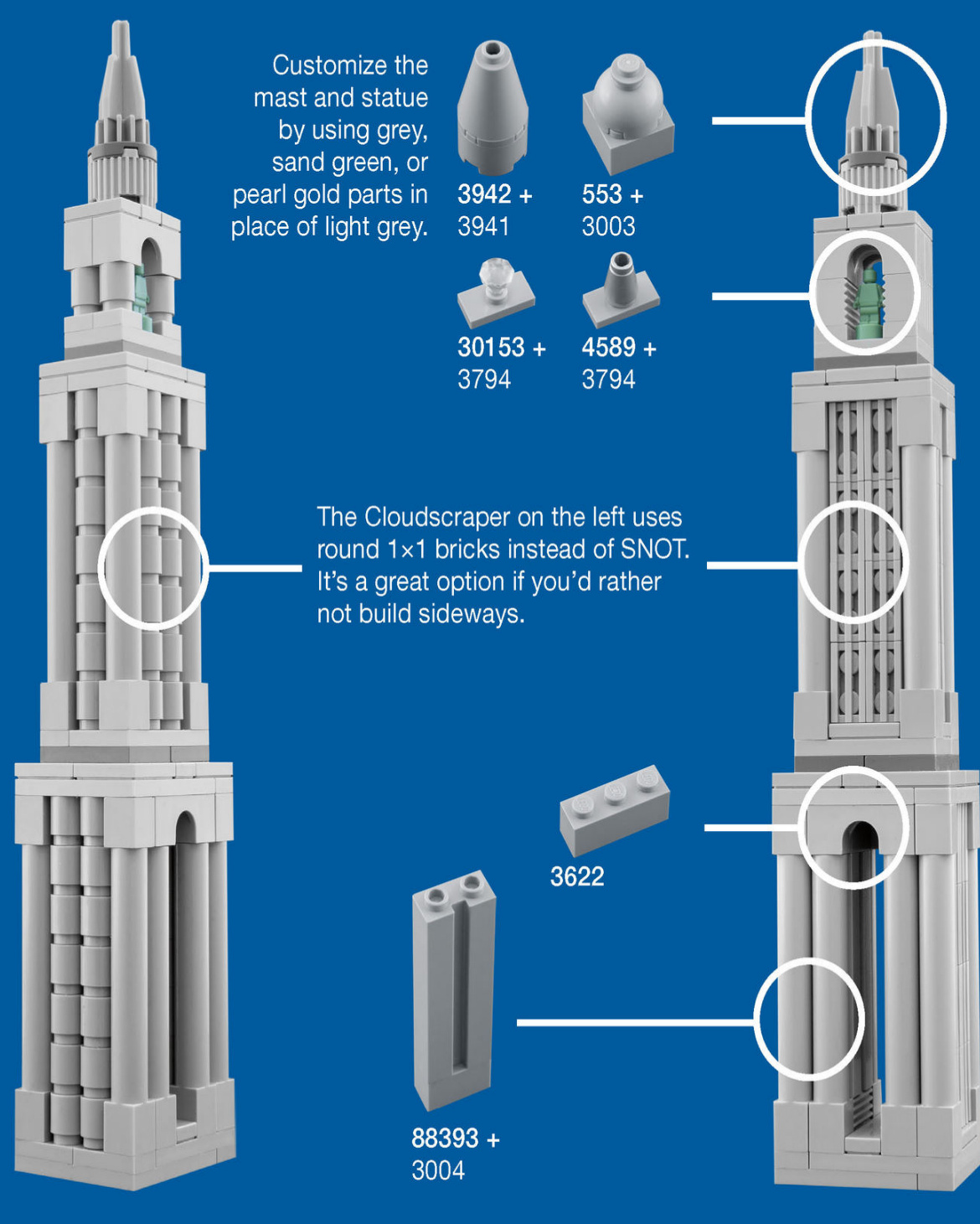 Customize the mast and statue by using grey, sand green, or pearl gold parts in place of light grey.

3942 +
3941

553 +
3003

30153 +
3794

4589 +
3794

The Cloudscraper on the left uses round 1×1 bricks instead of SNOT. It's a great option if you'd rather not build sideways.

3622

88393 +
3004