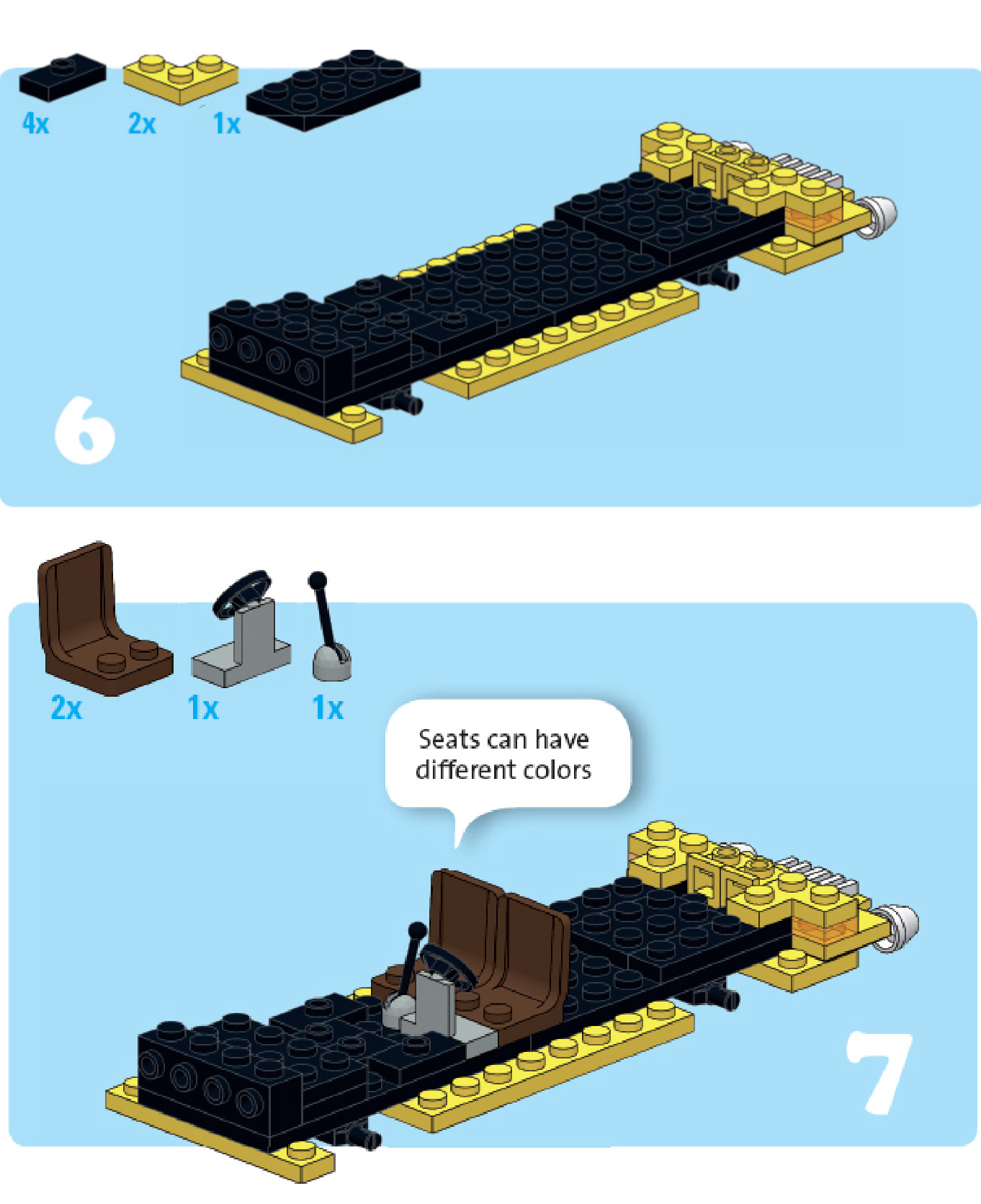 4x 2x 1x

6

2x 1x 1x

Seats can have different colors

7