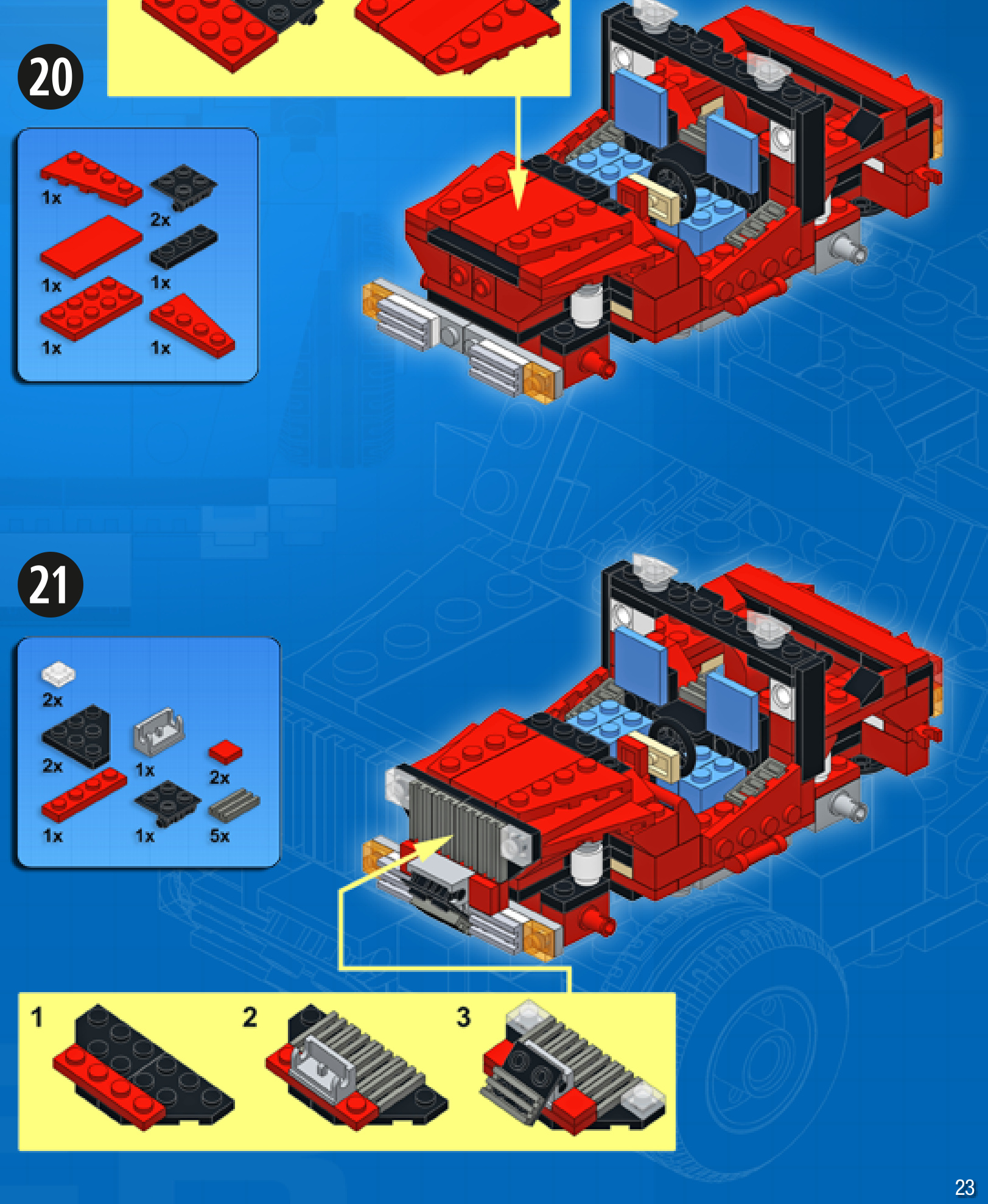 20

1x
2x
1x
1x
1x
1x

21

2x
2x
1x
2x
1x
1x
5x

1
2
3

23