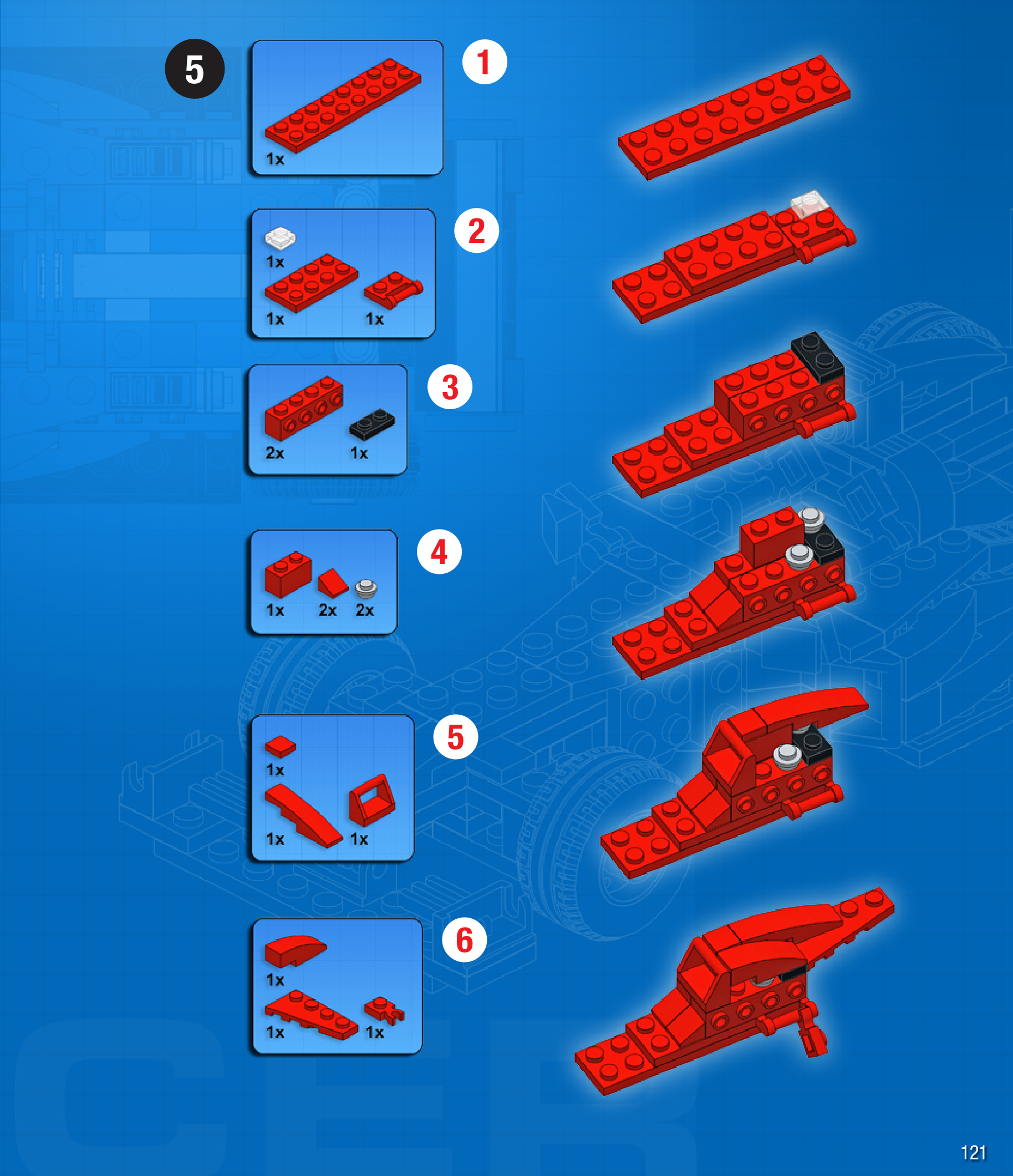 5

1x

1

1x

1x

1x

2

2x

1x

3

1x

2x

2x

4

1x

1x

1x

5

1x

1x

1x

6

121