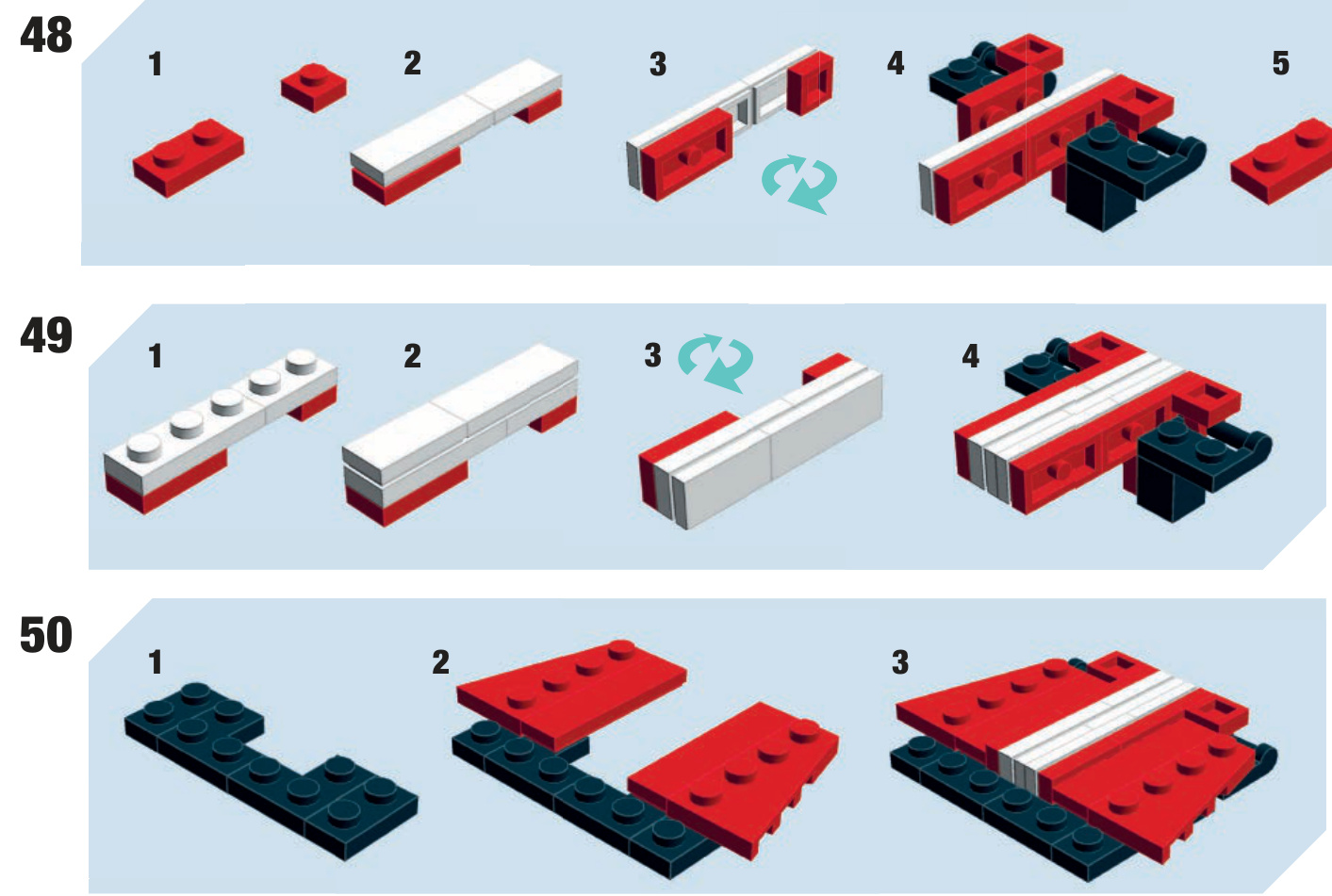 48

1

2

3

4

5

49

1

2

3

4

50

1

2

3