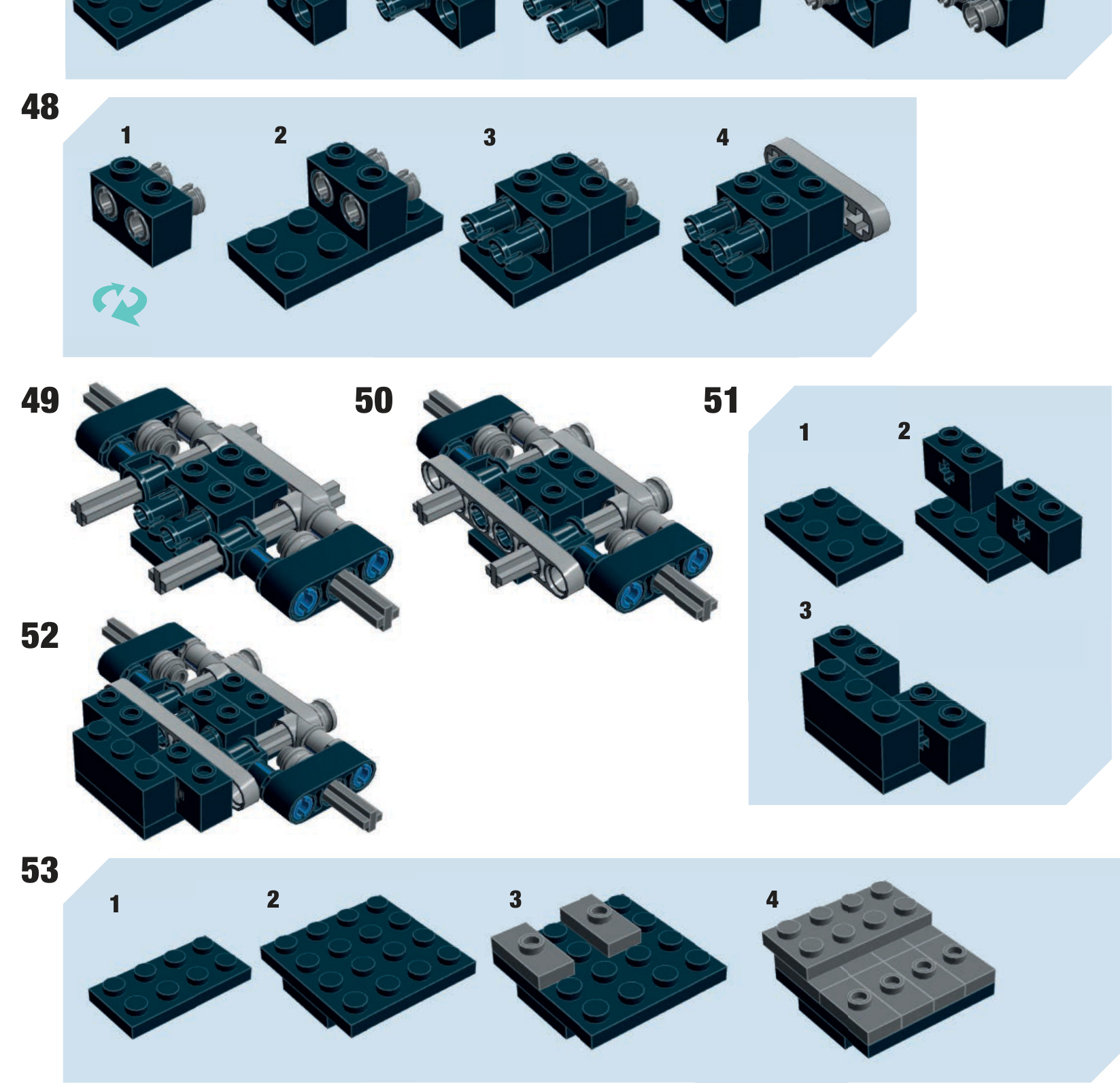 48

1

2

3

4

49

50

51

1

2

3

52

53

1

2

3

4