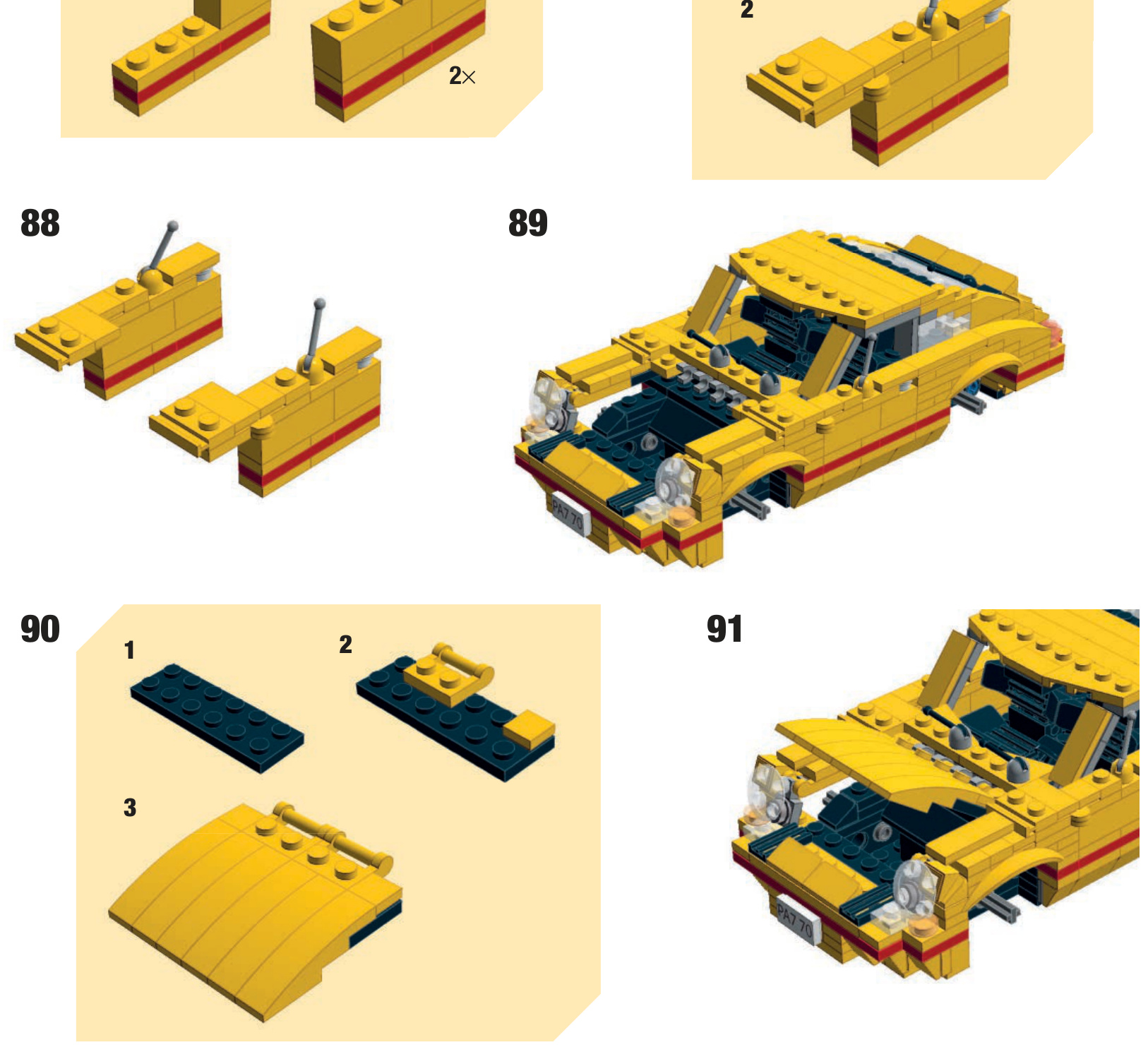 2×

2

88

89

PA7 70

90

1

2

3

91

PA7 70