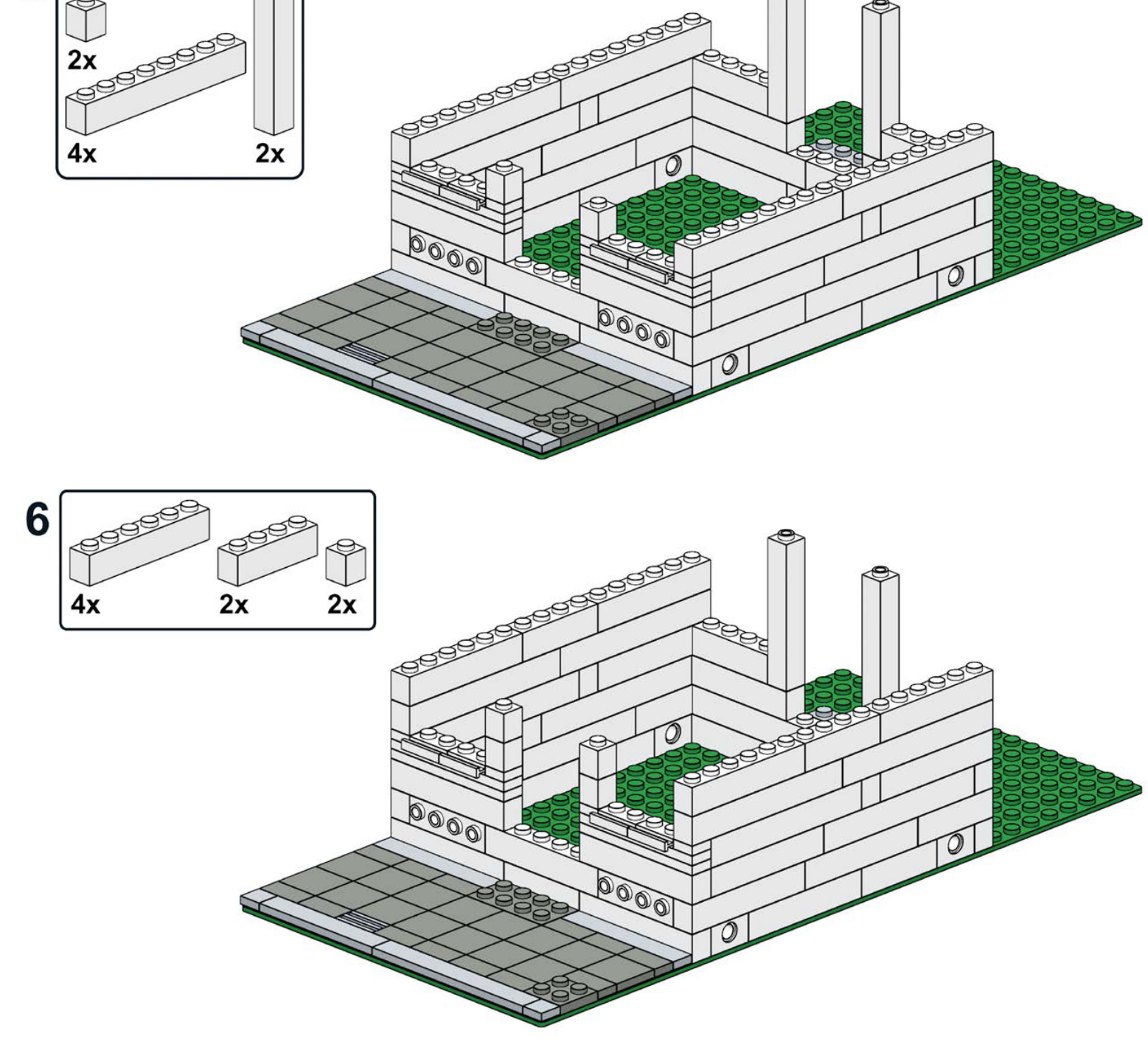 2x
4x
2x

6
4x
2x
2x