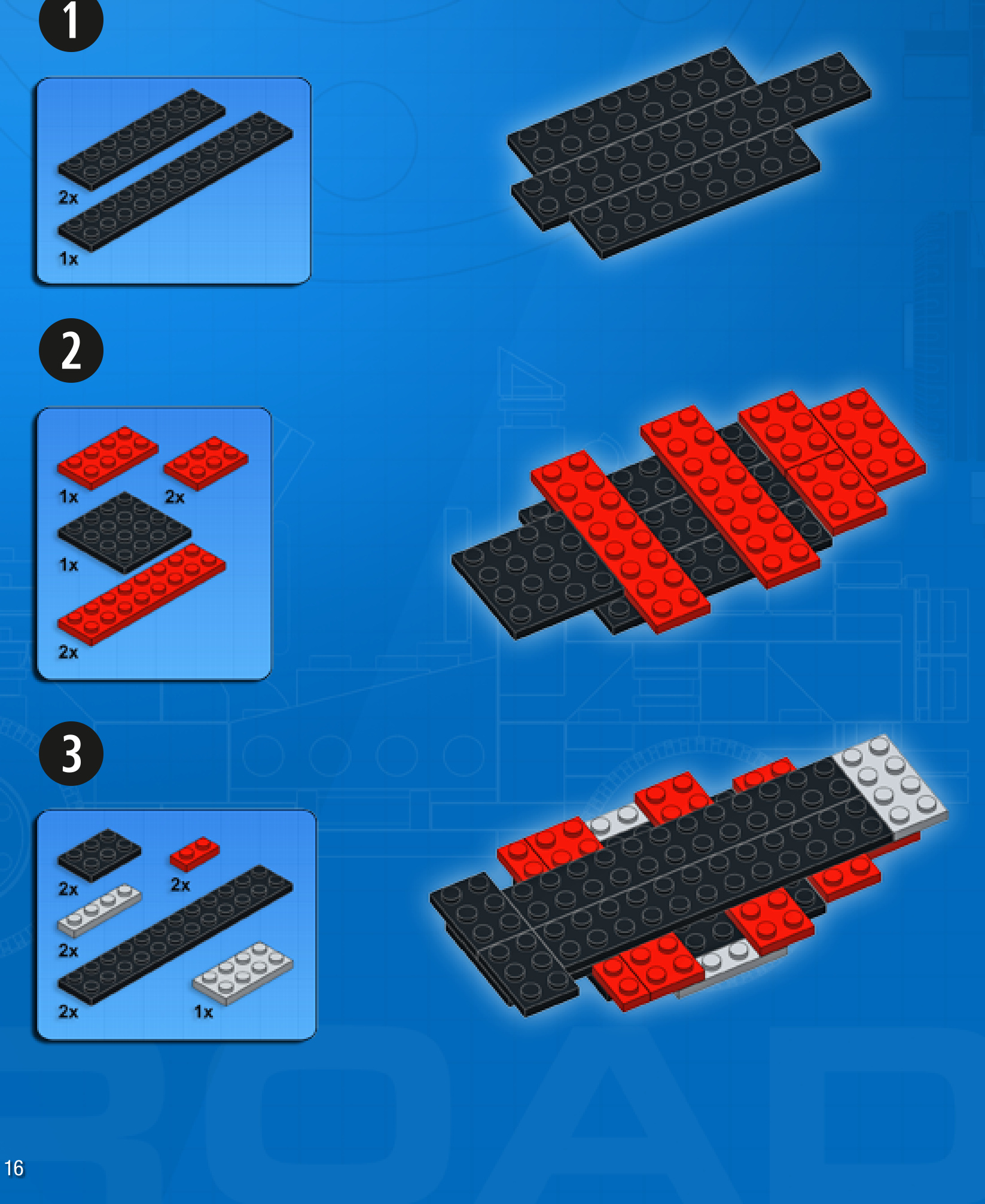 1

2x

1x

2

1x

2x

1x

2x

3

2x

2x

2x

2x

1x

16