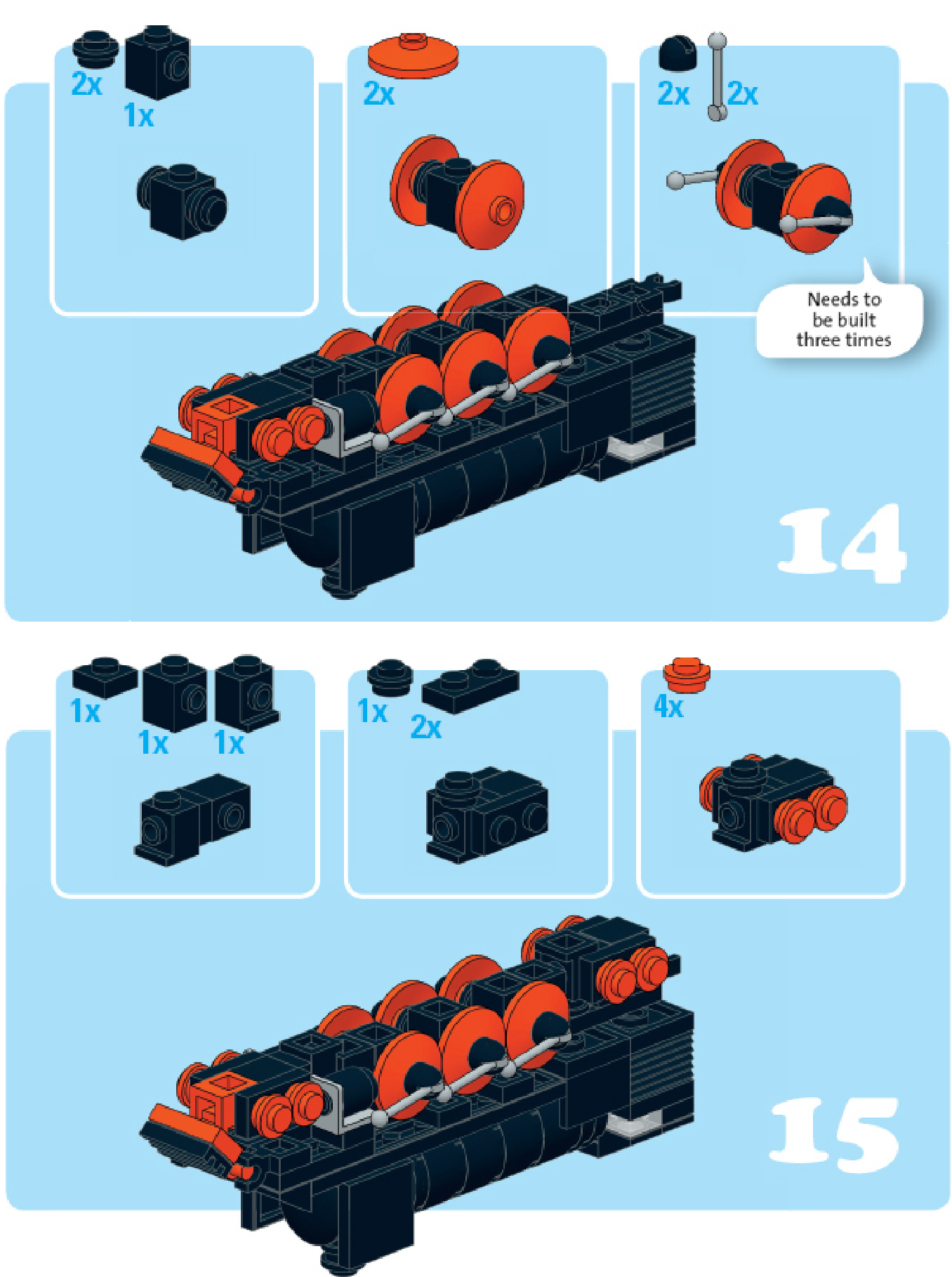 2x 1x

2x

2x 2x

Needs to be built three times

14

1x 1x 1x

1x 2x

4x

15