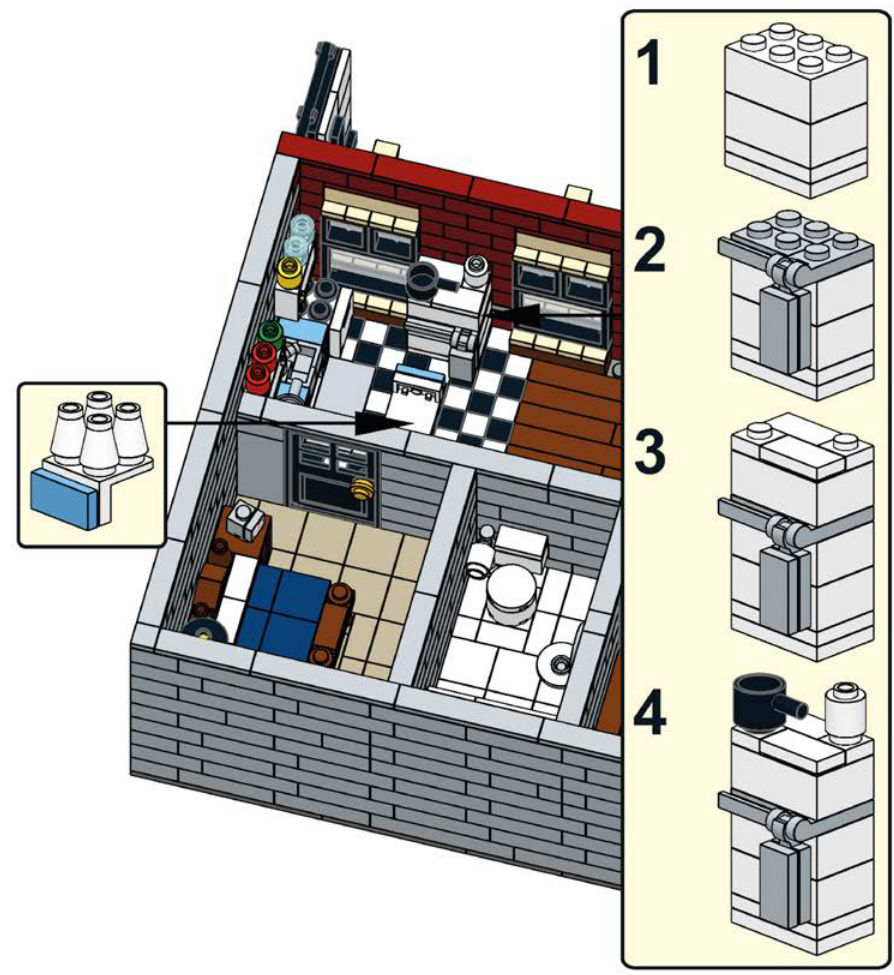 1

2

3

4