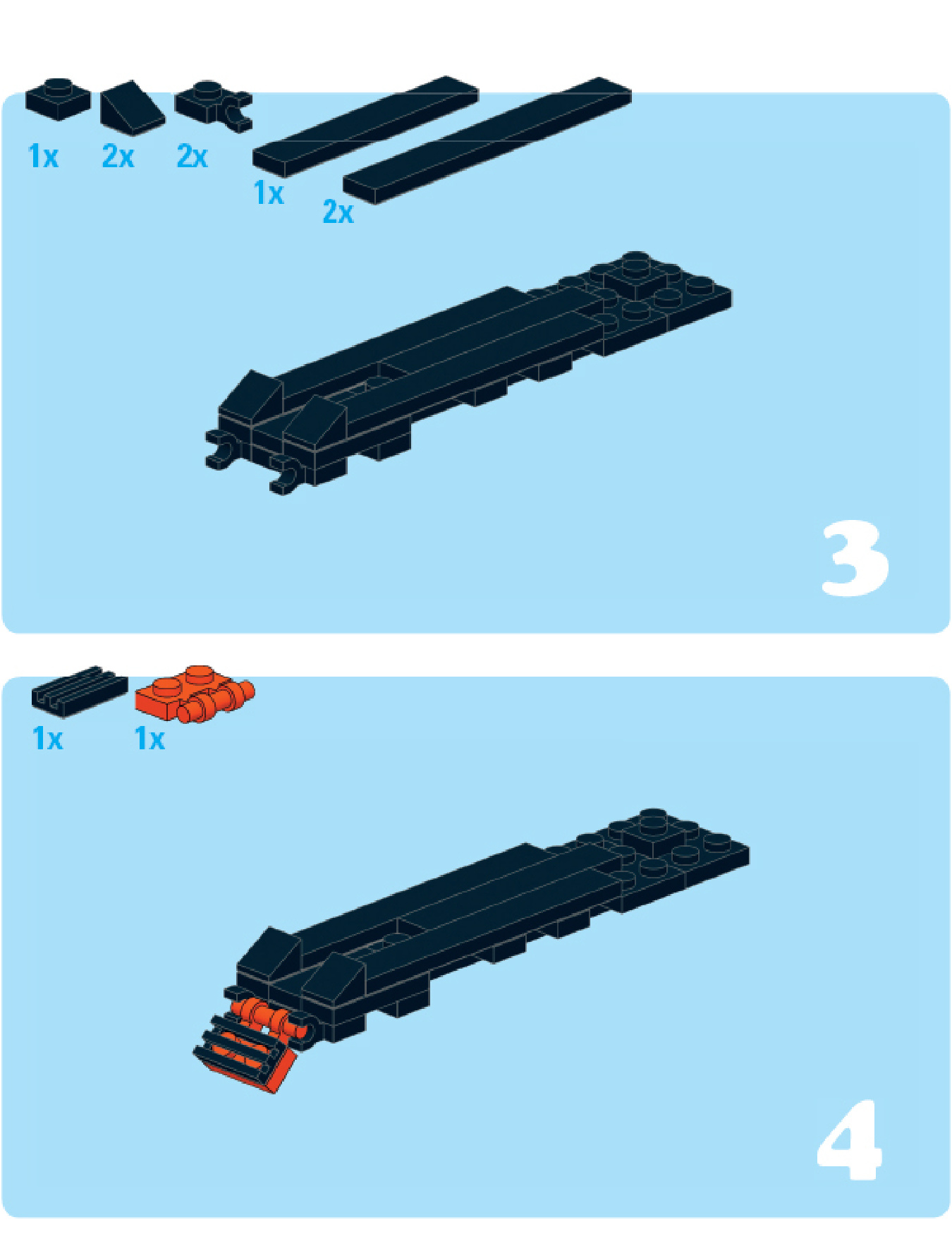 1x 2x 2x 1x 2x

3

1x 1x

4