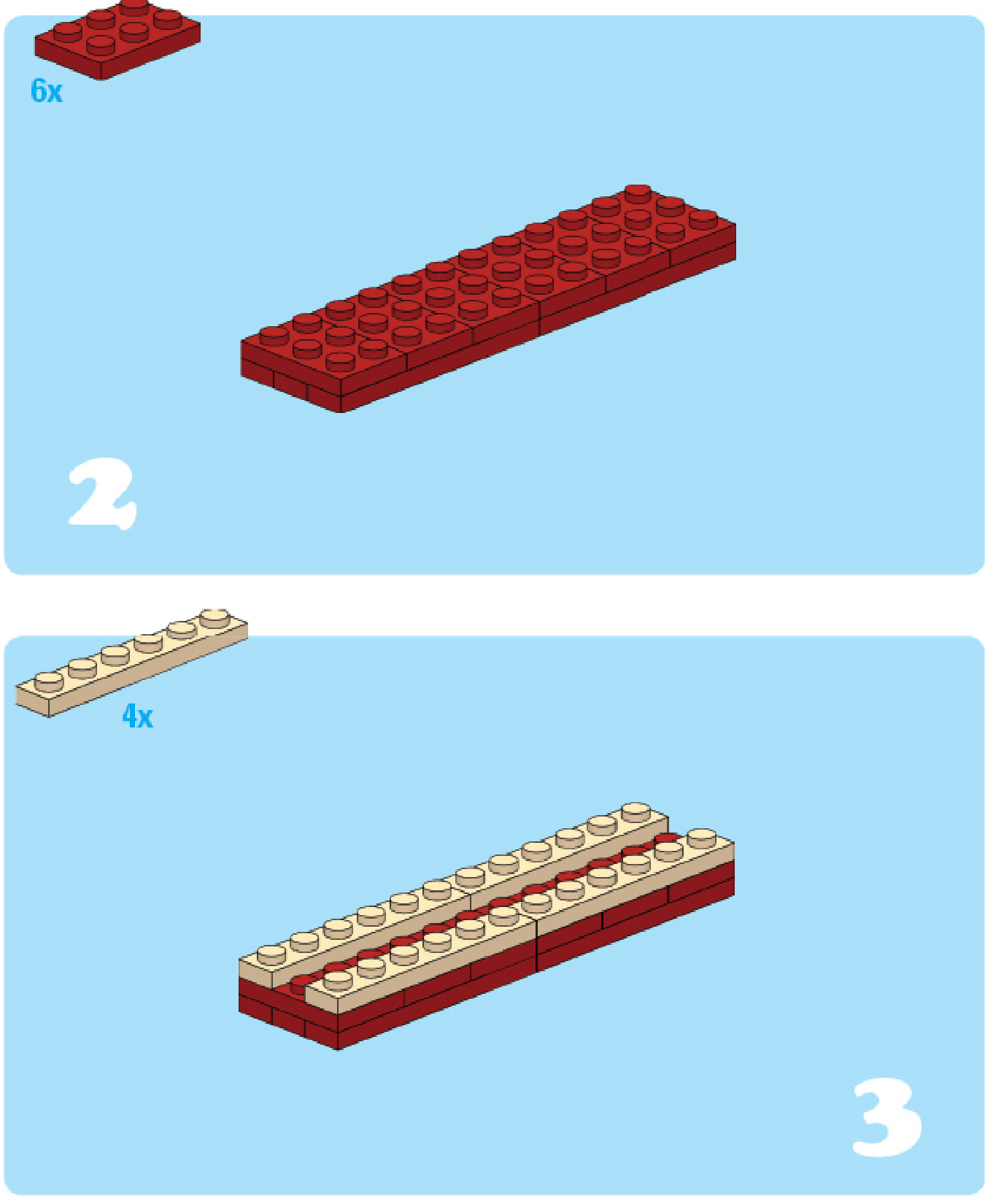 6x

2

4x

3