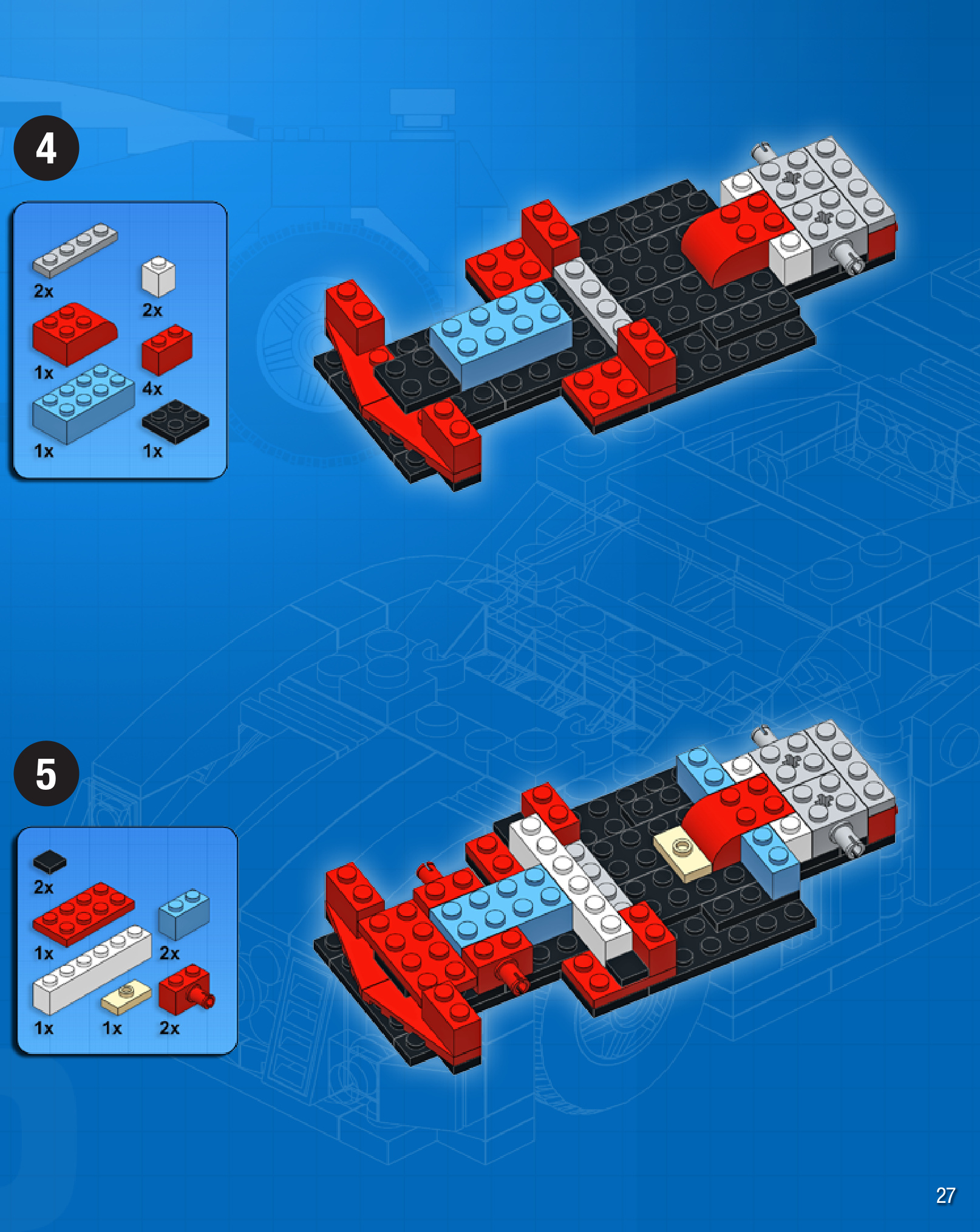 4

2x
2x
1x
4x
1x
1x

5

2x
1x
2x
1x
1x
2x

27