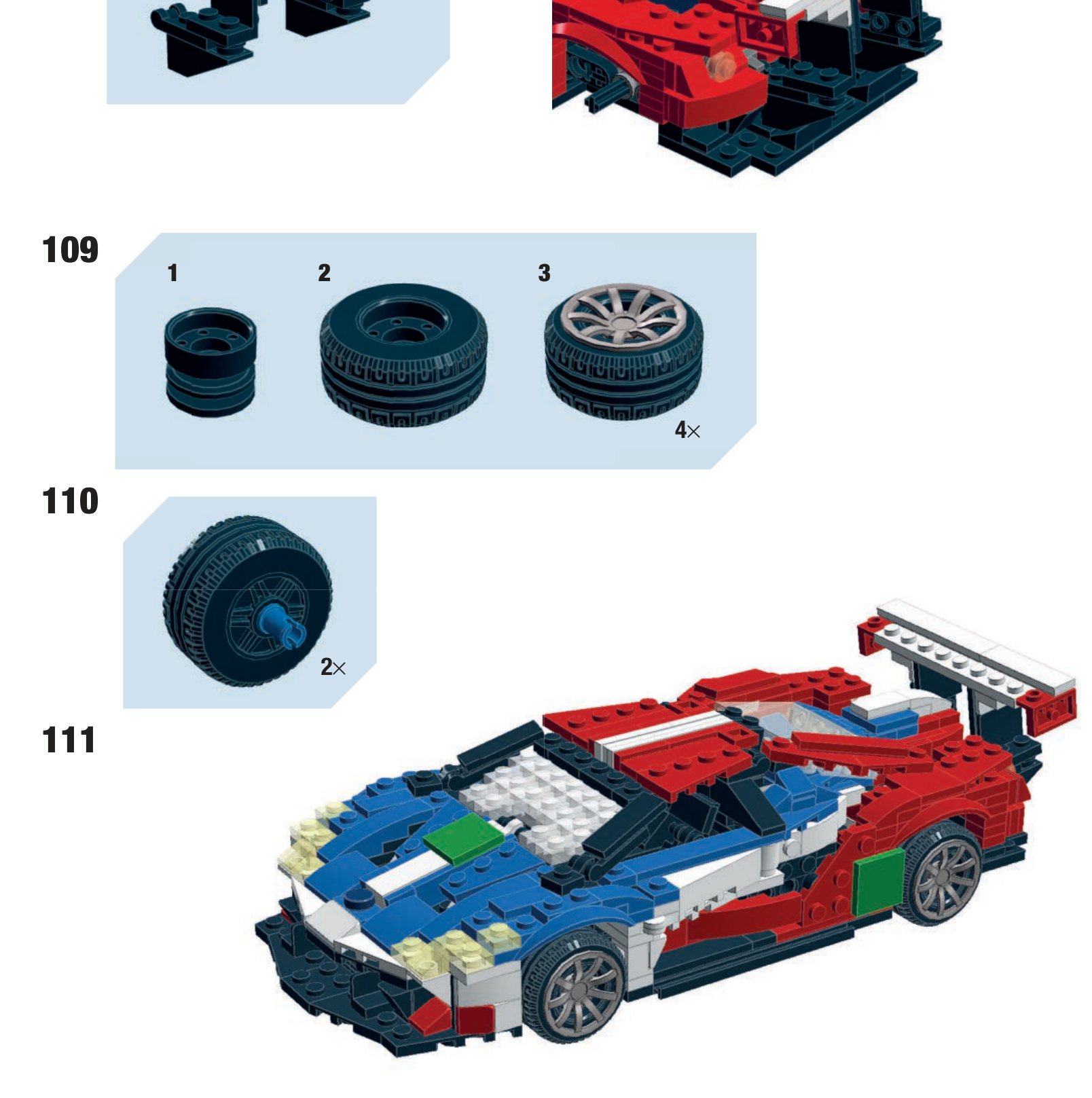 109

1

2

3

4×

110

2×

111