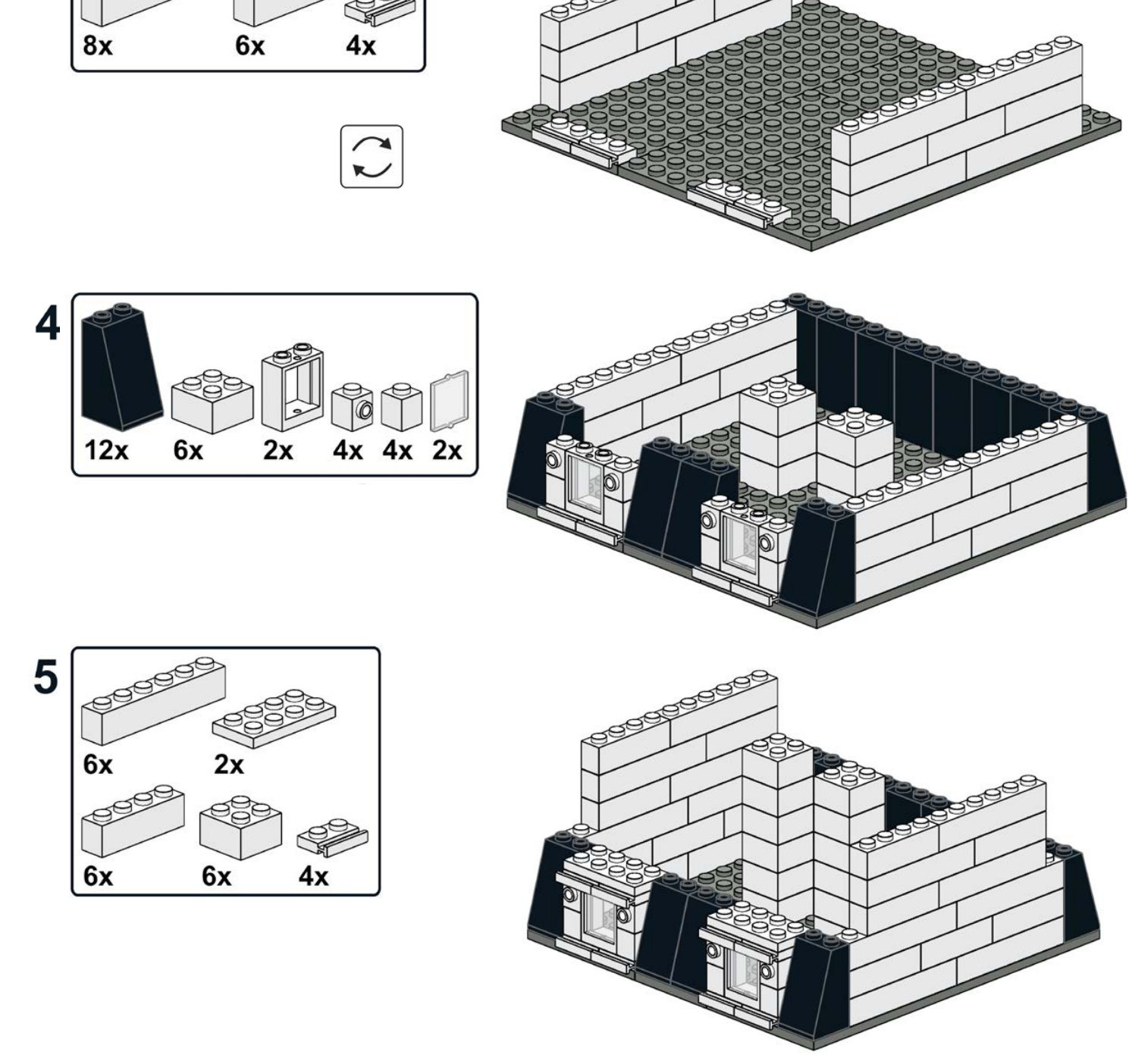 8x 6x 4x

4

12x 6x 2x 4x 4x 2x

5

6x 2x

6x 6x 4x