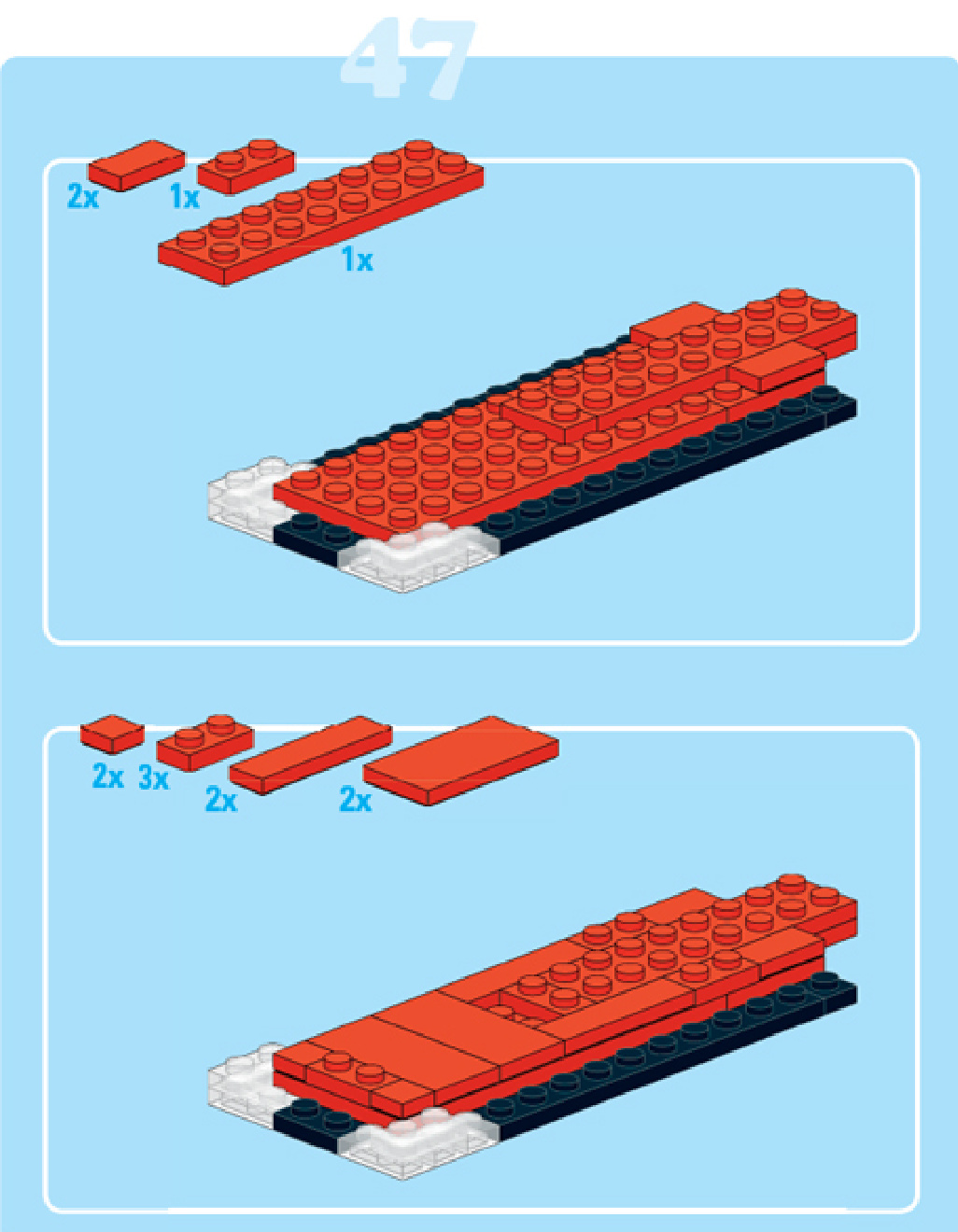 47

2x 1x 1x

2x 3x 2x 2x