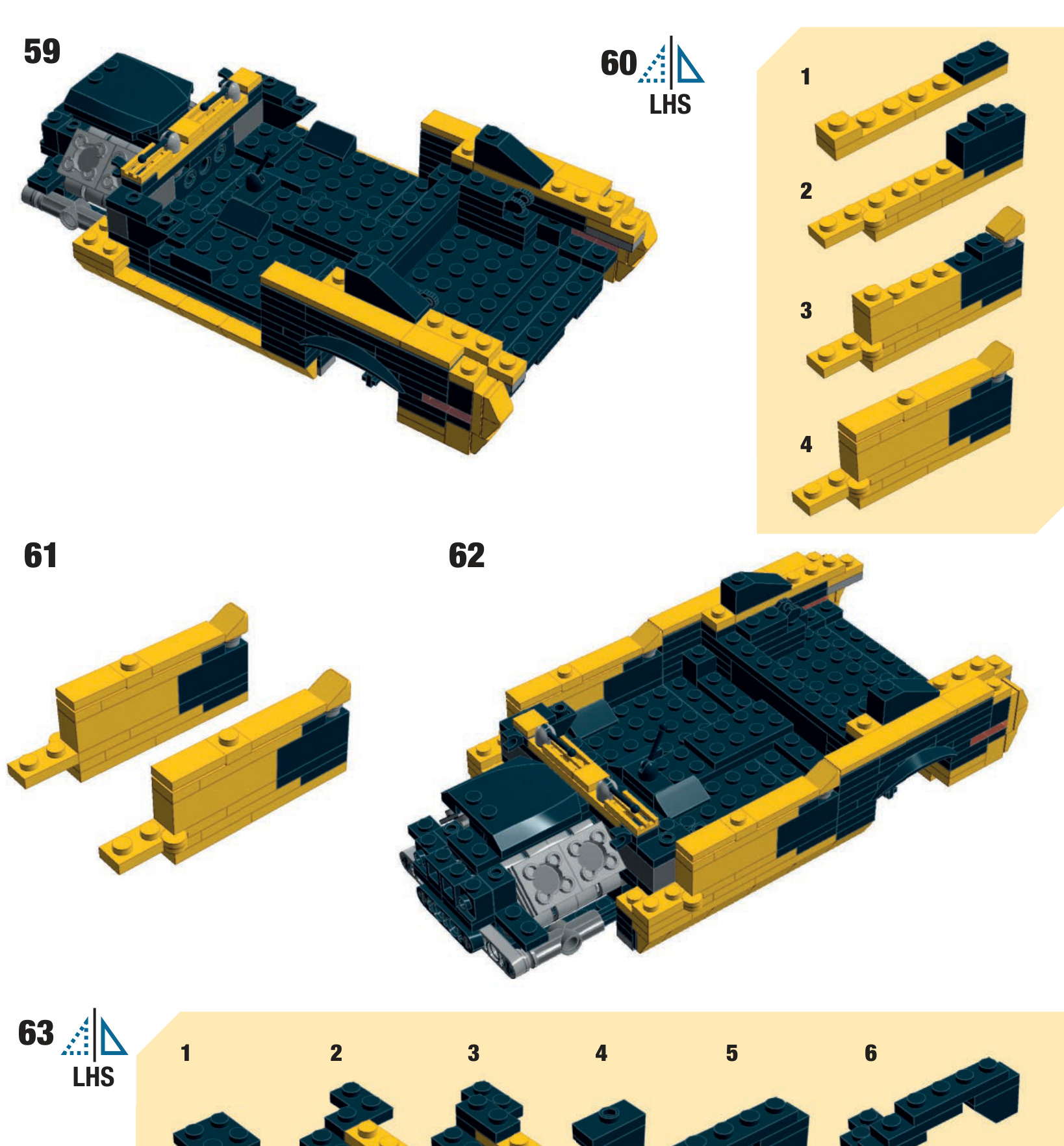 59

60 LHS

1

2

3

4

61

62

63 LHS

1 2 3 4 5 6