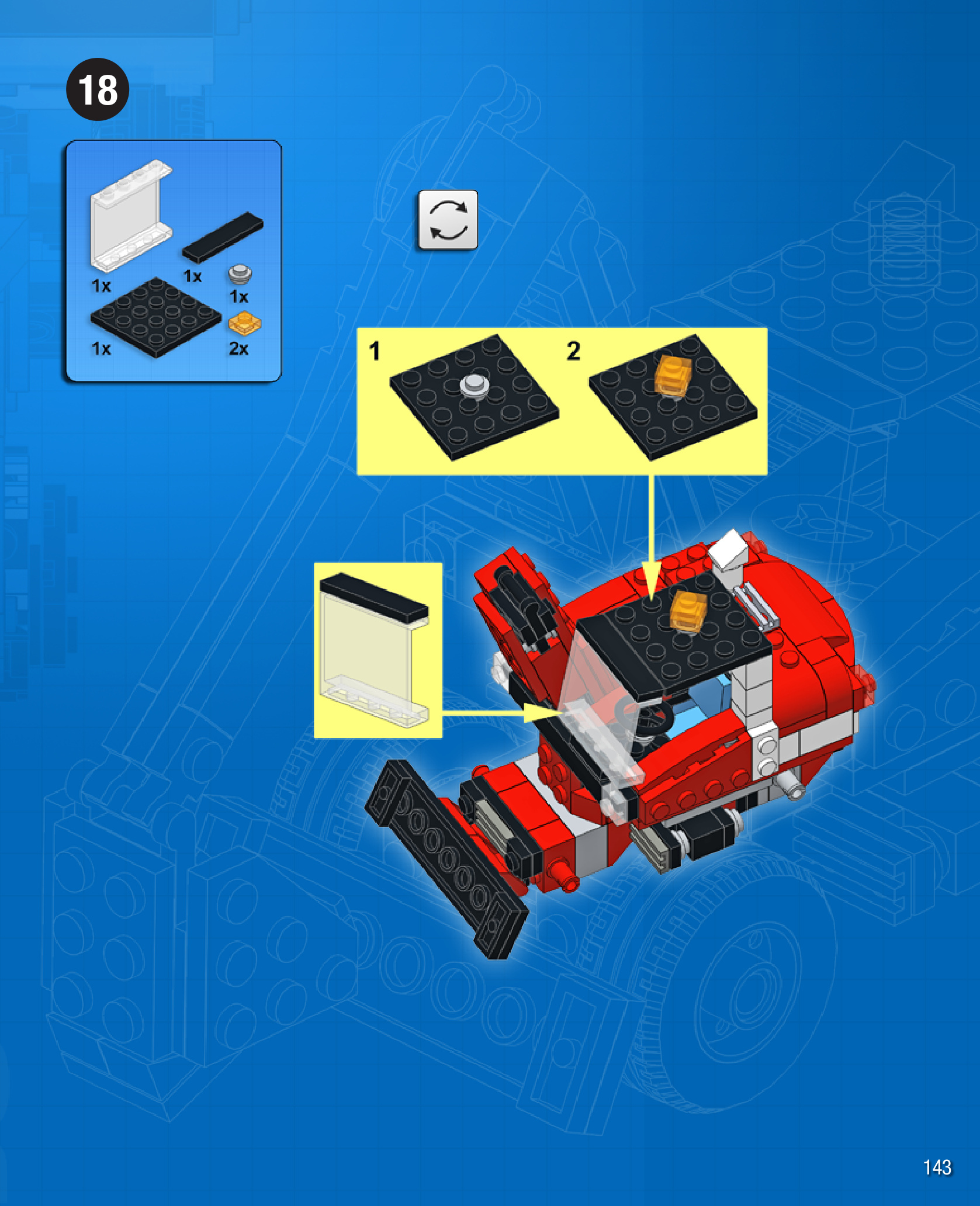 18

1x
1x
1x
1x
2x

1
2

143