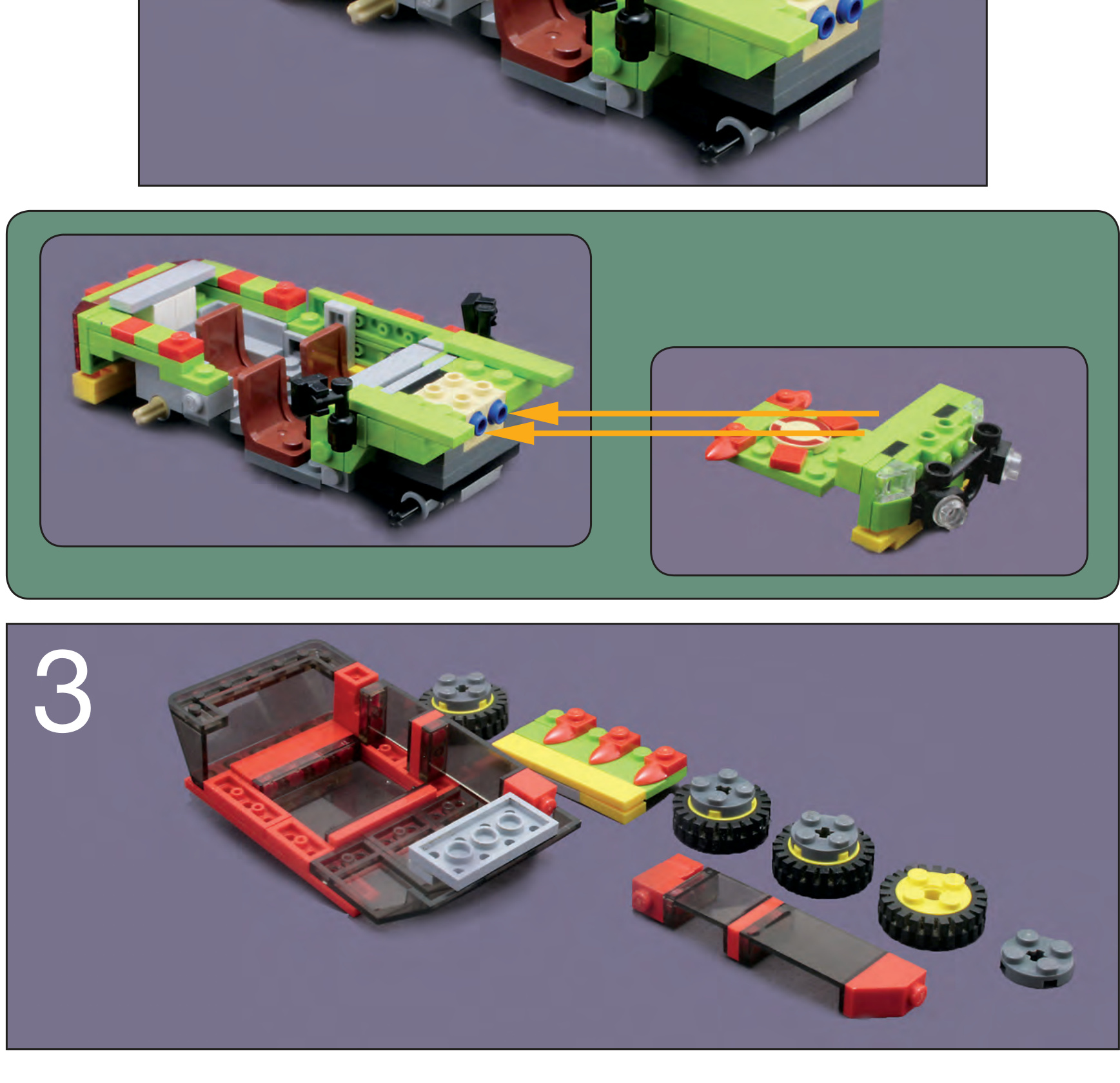 3