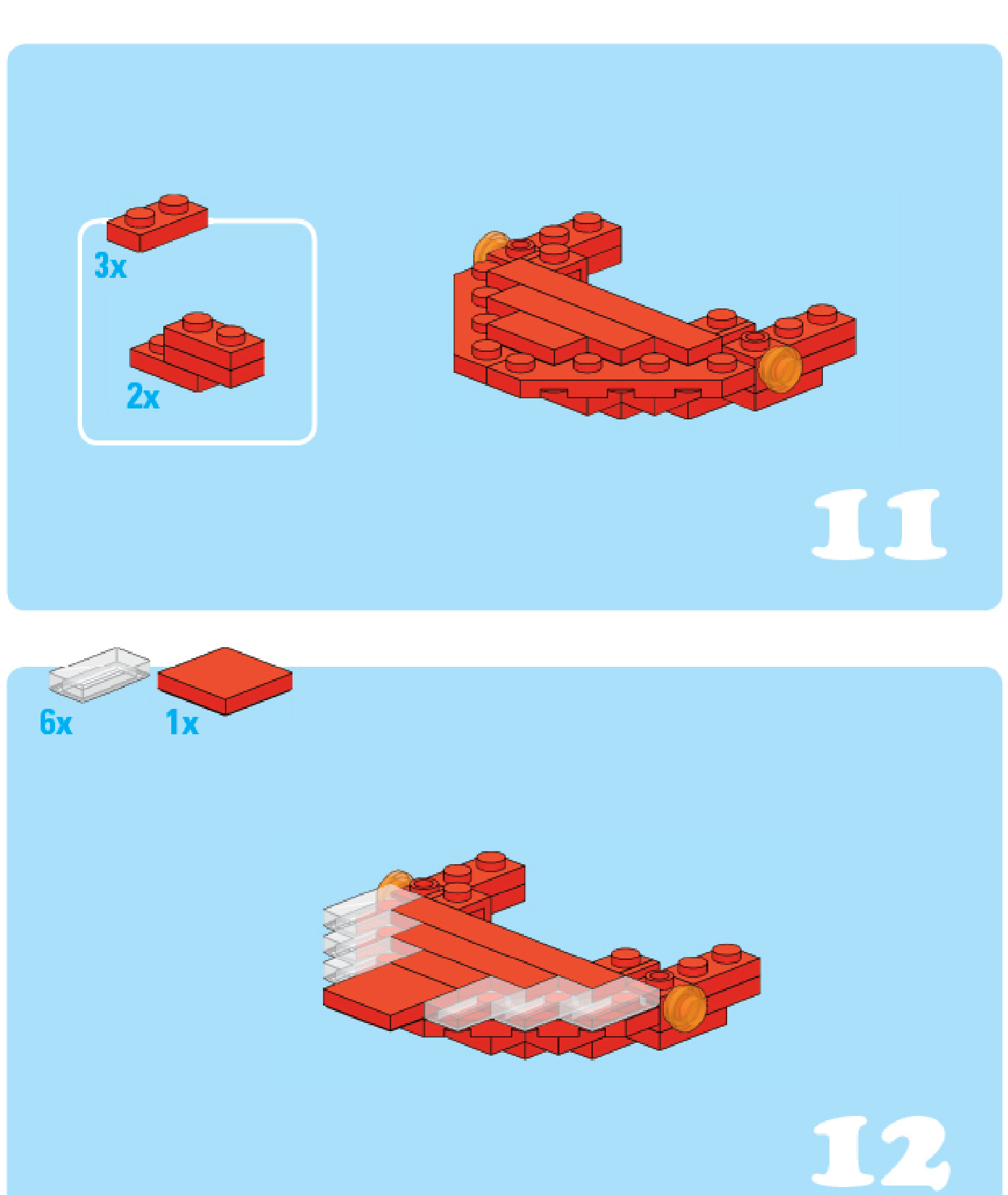 3x

2x

11

6x

1x

12