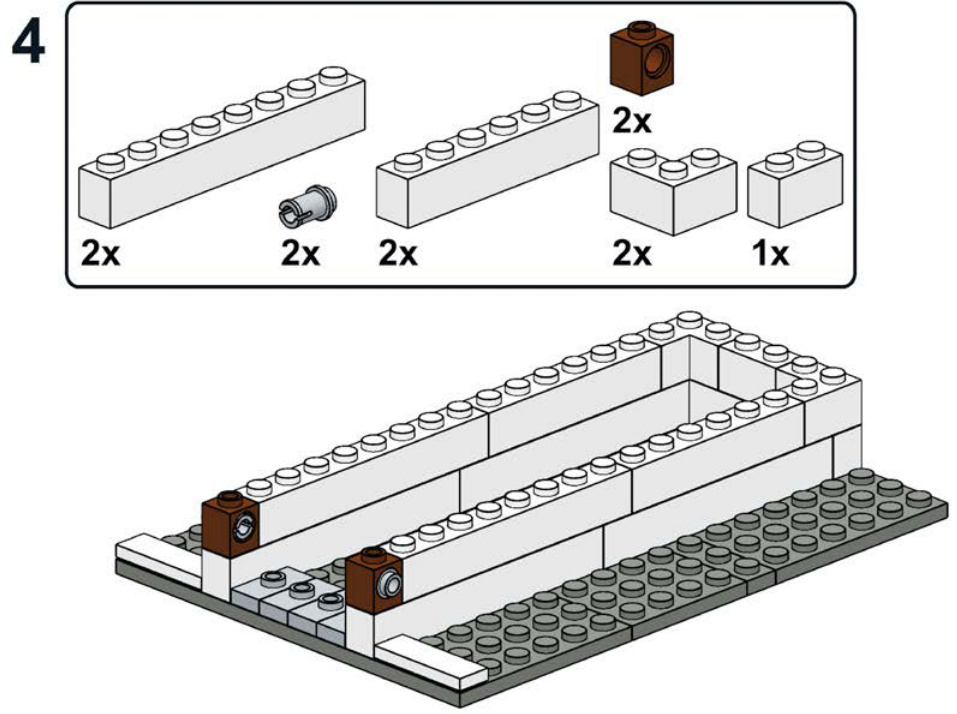 4

2x

2x

2x

2x

2x

1x