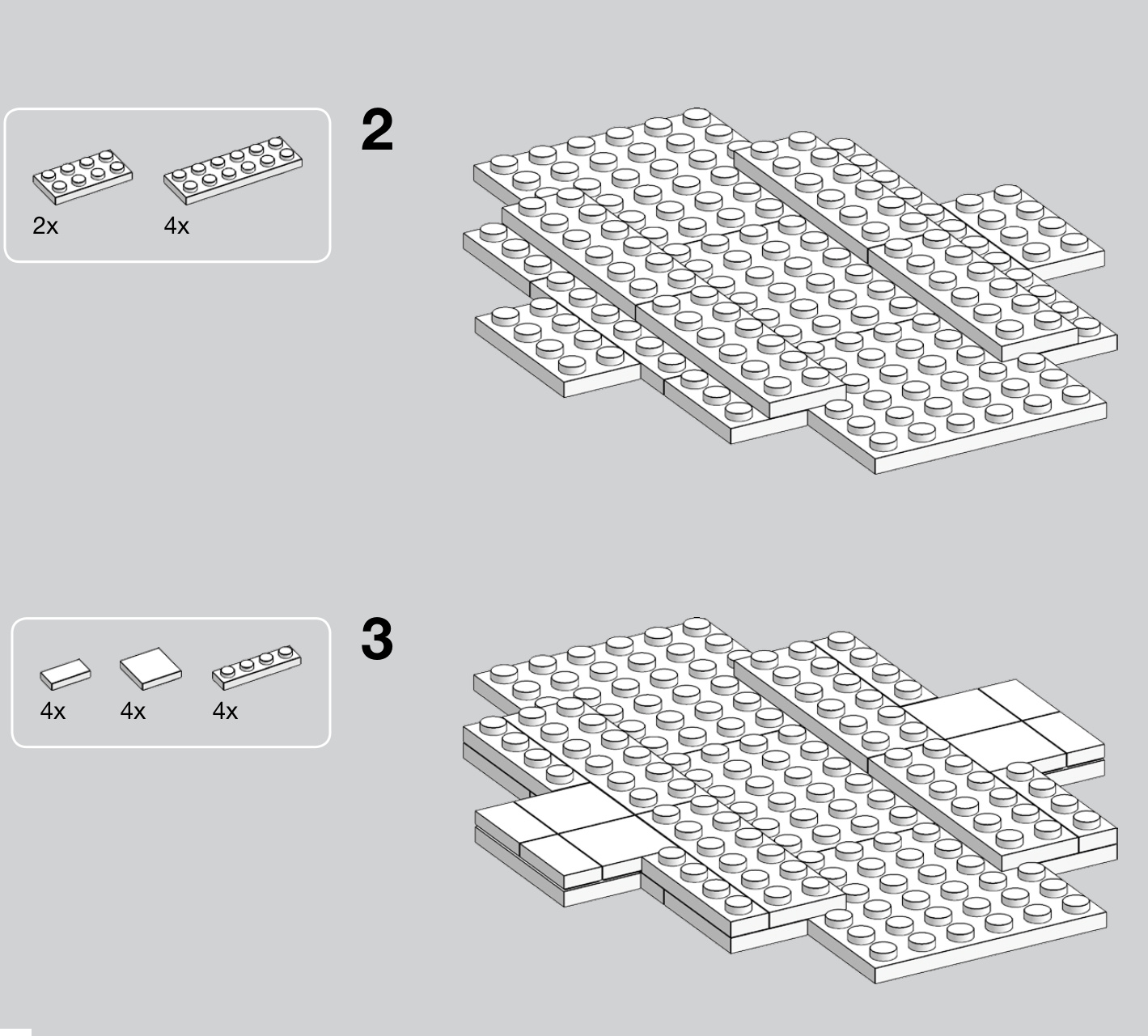 2x 4x

2

4x 4x 4x

3