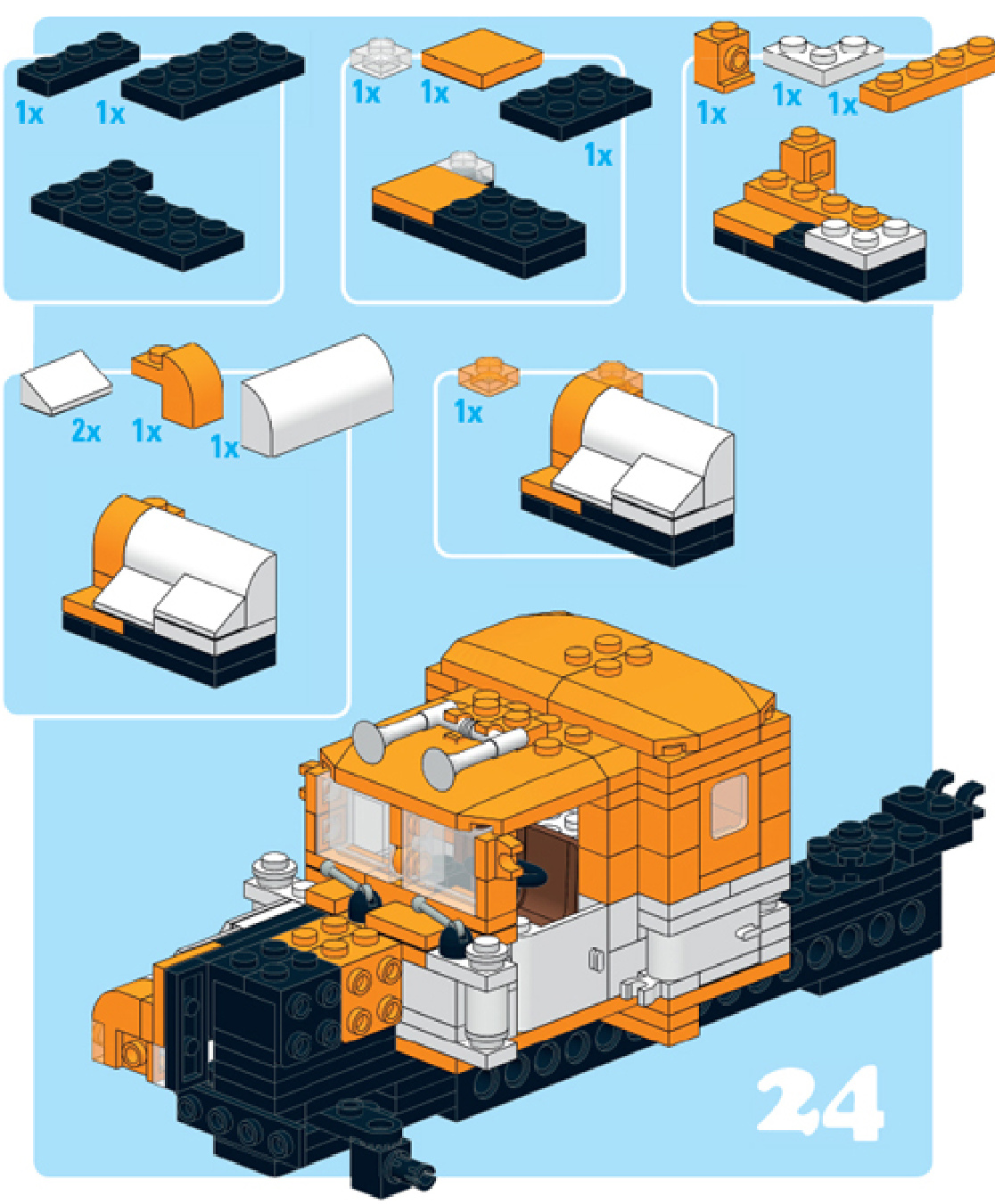 1x 1x

1x 1x

1x

1x 1x 1x

2x 1x 1x

1x

24