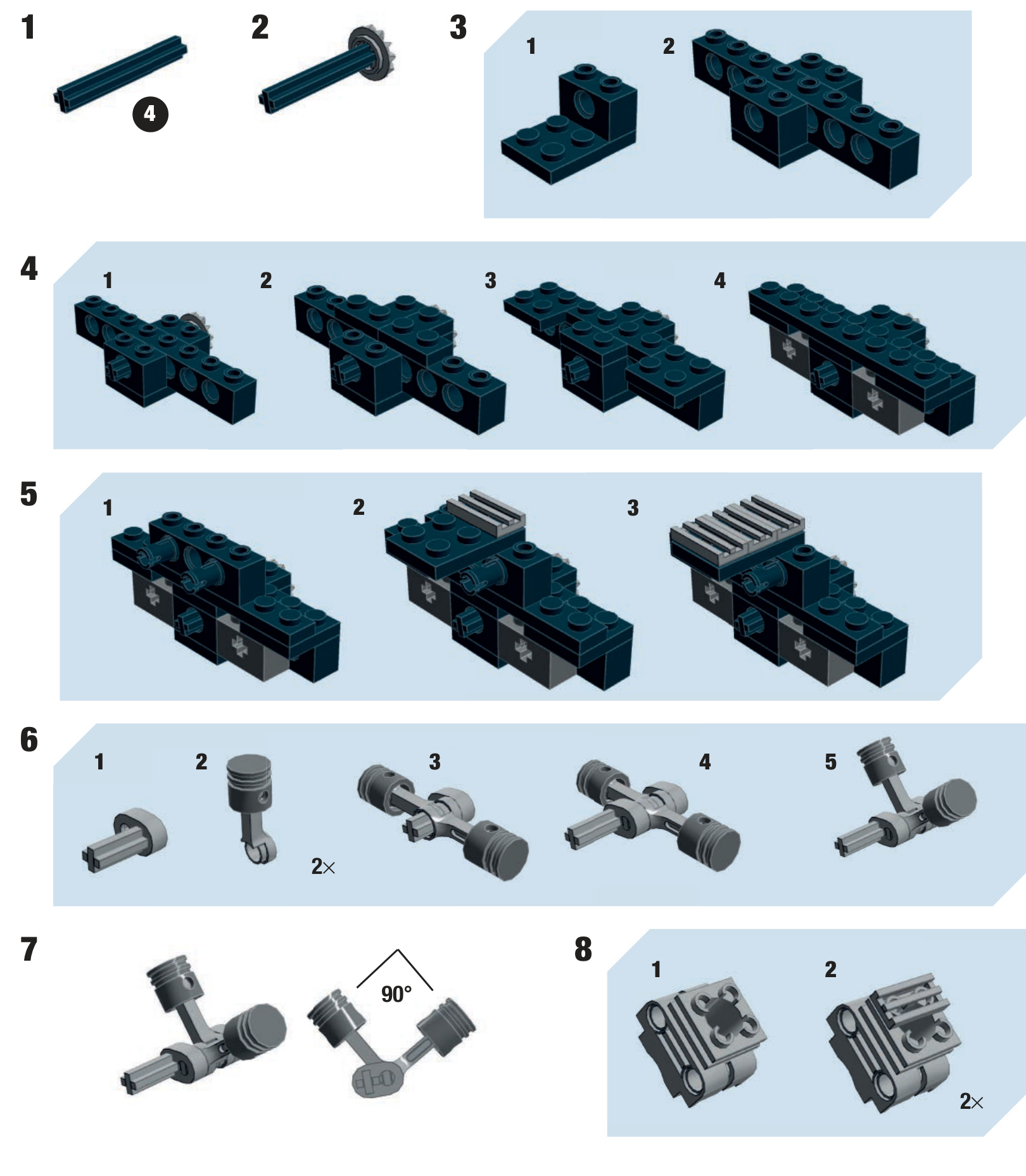 1

4

2

3

1

2

4

1

2

3

4

5

1

2

3

6

1

2

2×

3

4

5

7

90°

8

1

2

2×