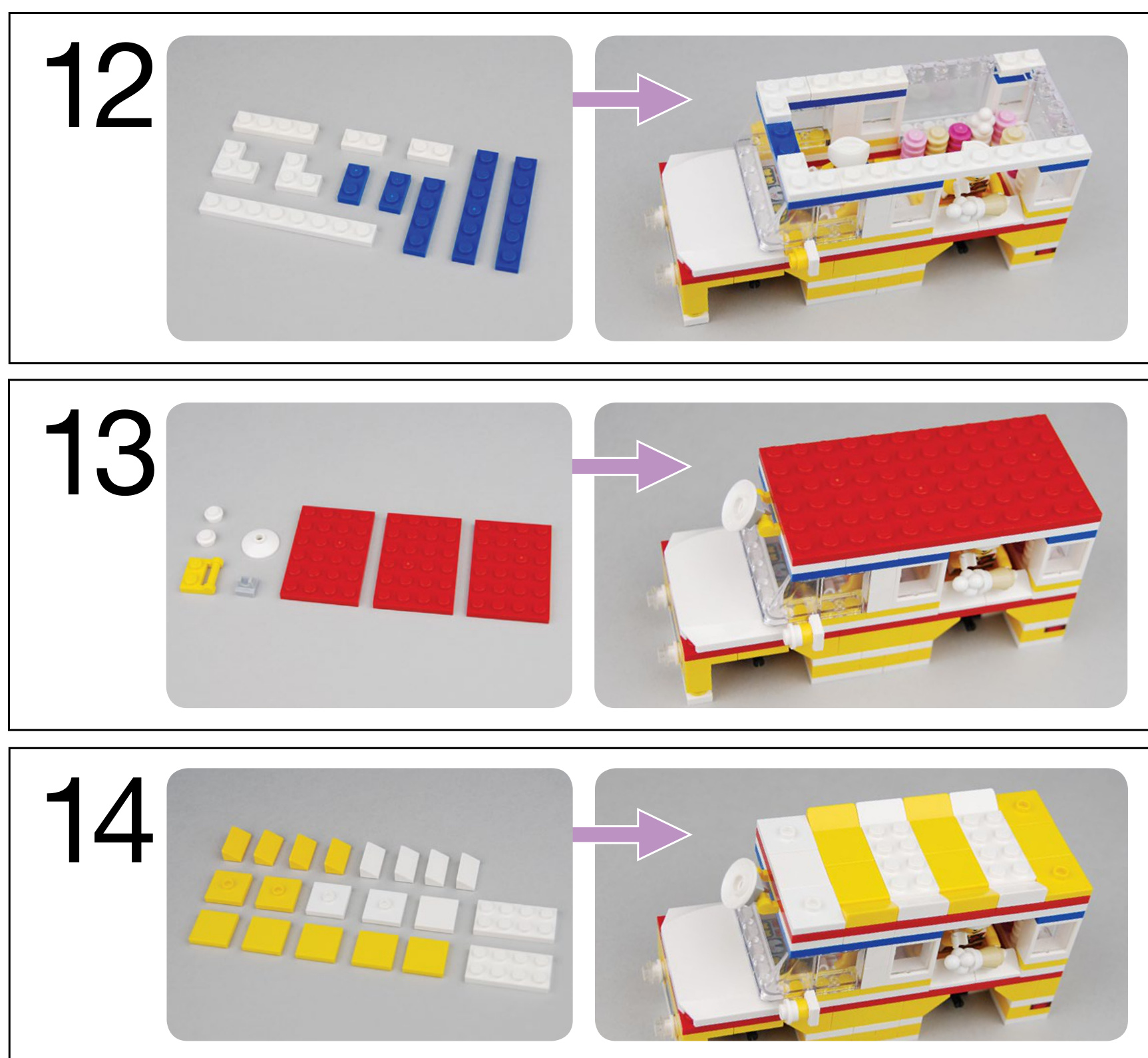 12

13

14