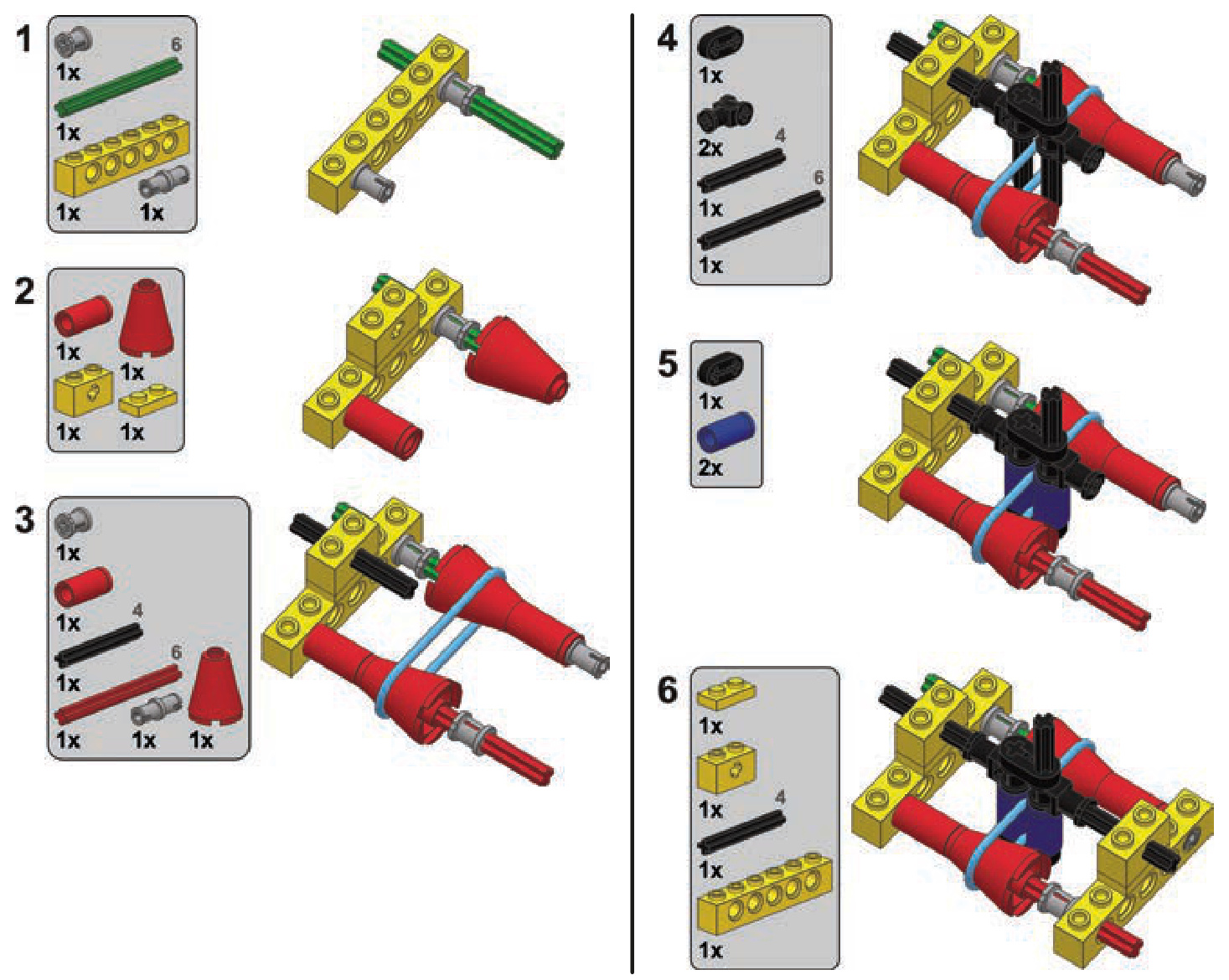 1
1x
6
1x
1x 1x

2
1x 1x
1x 1x

3
1x
1x
4
1x
6
1x 1x 1x

4
1x
2x
4
1x
6
1x

5
1x
2x

6
1x
1x
4
1x
1x