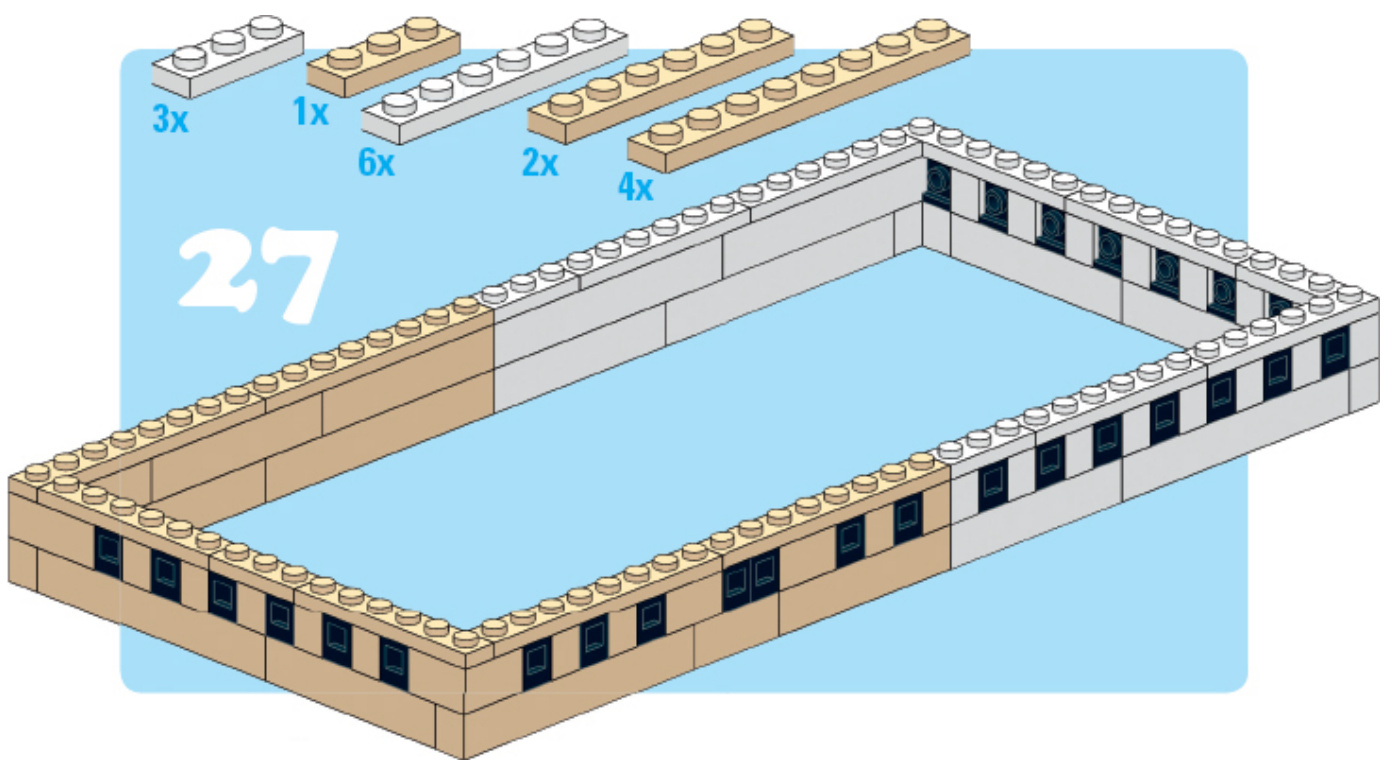 3x
1x
6x
2x
4x
27