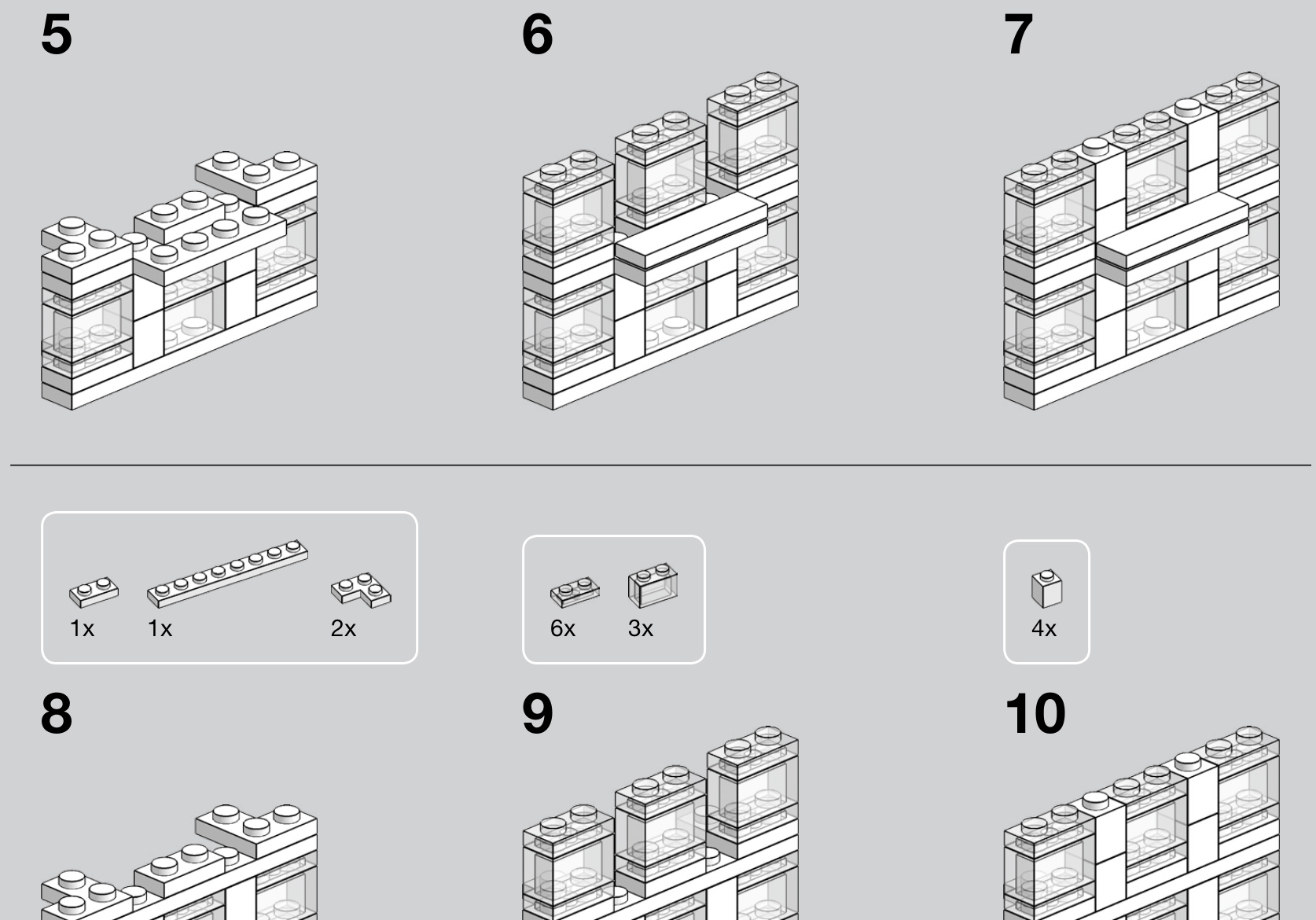 5

6

7

1x 1x 2x

6x 3x

4x

8

9

10