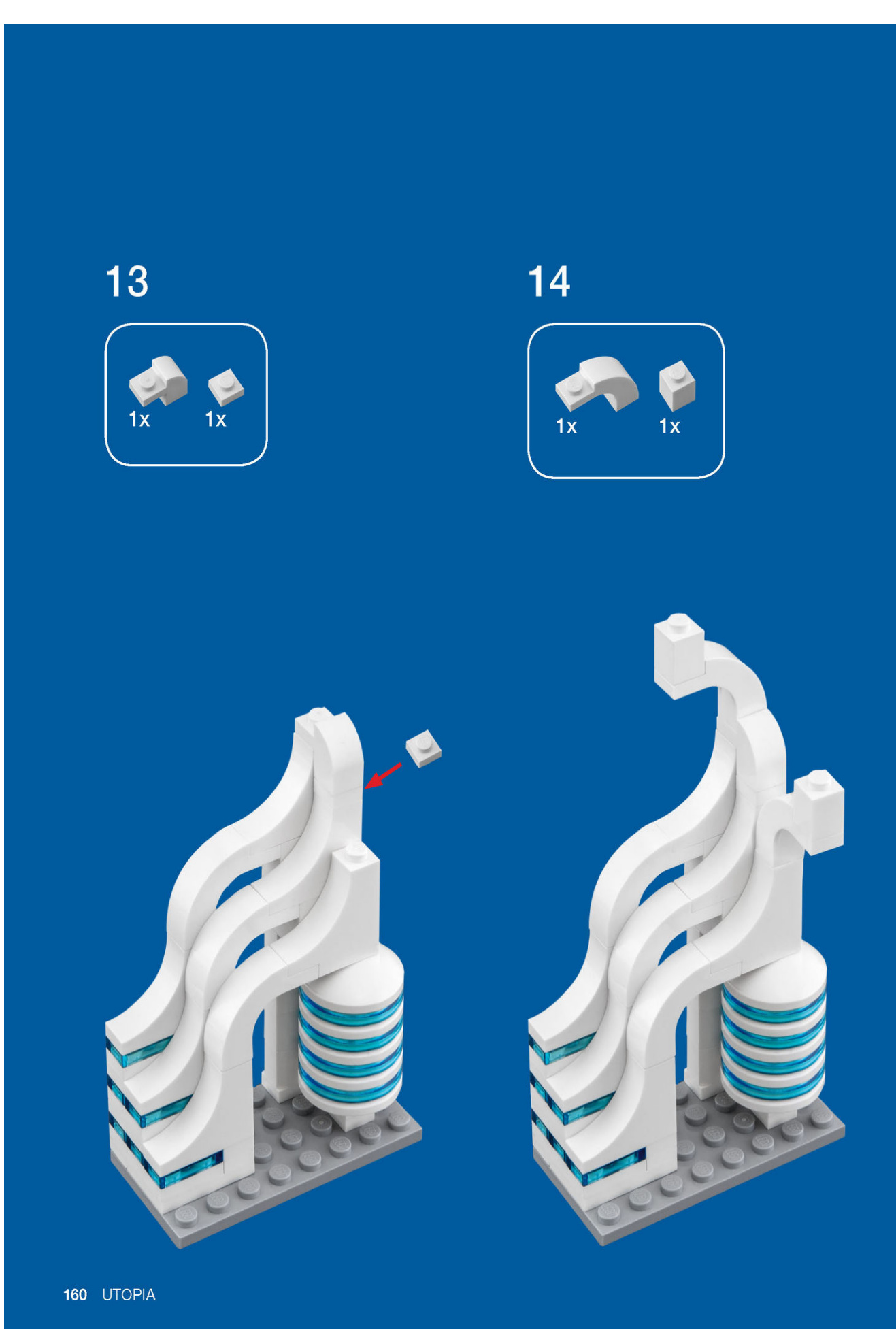 13

1x 1x

14

1x 1x

160 UTOPIA