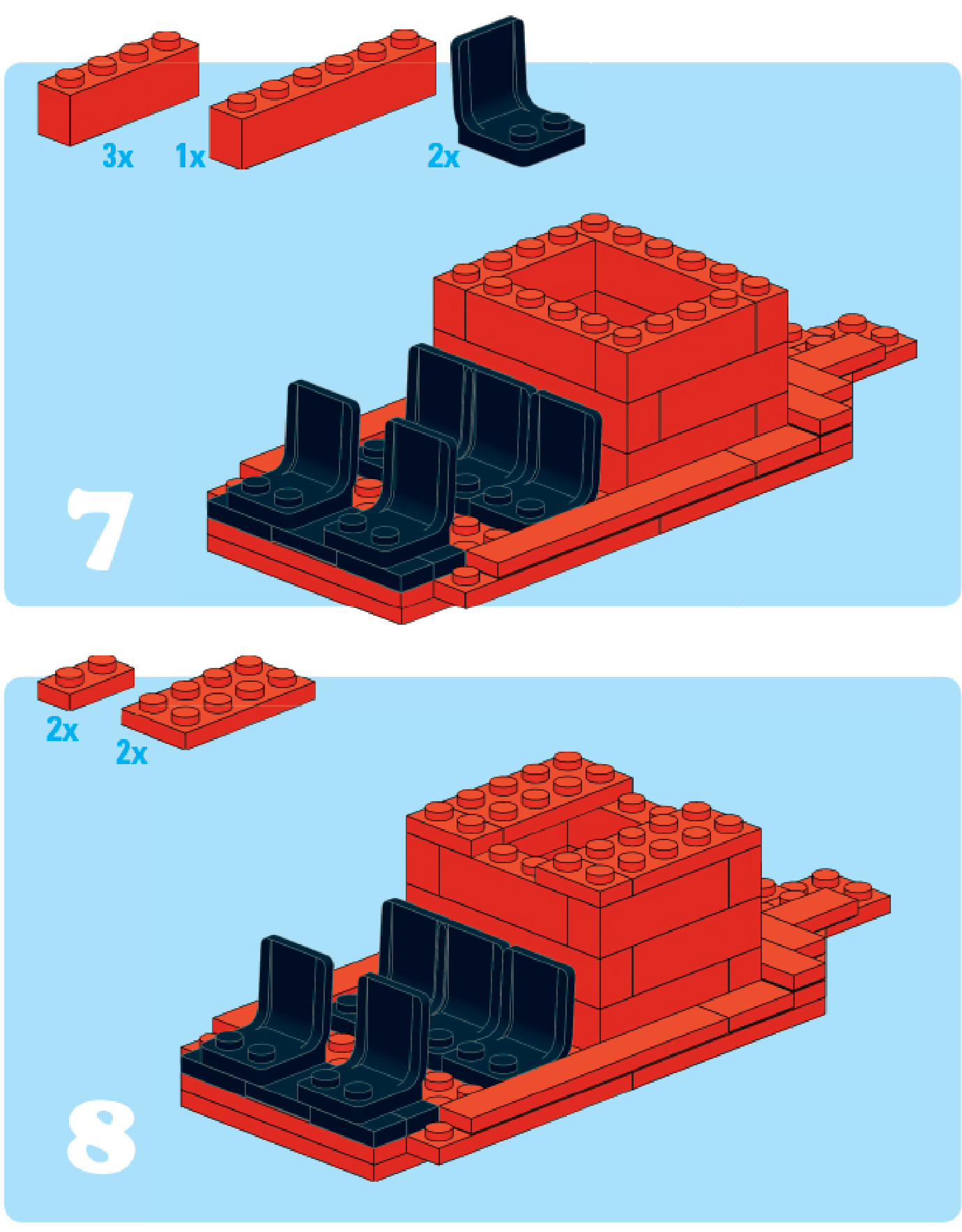 3x
1x
2x
7
2x
2x
8