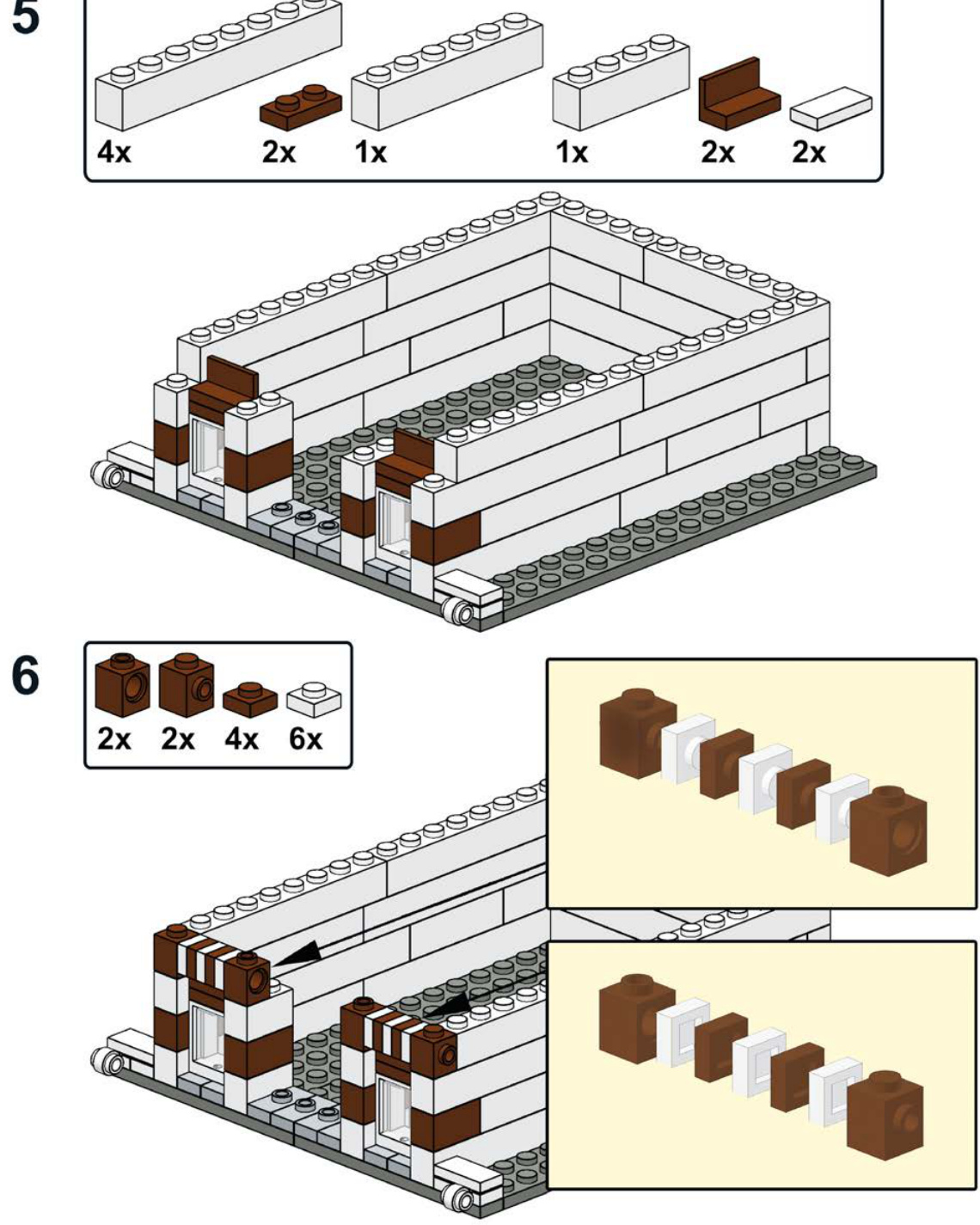 5

4x 2x 1x 1x 2x 2x

6

2x 2x 4x 6x